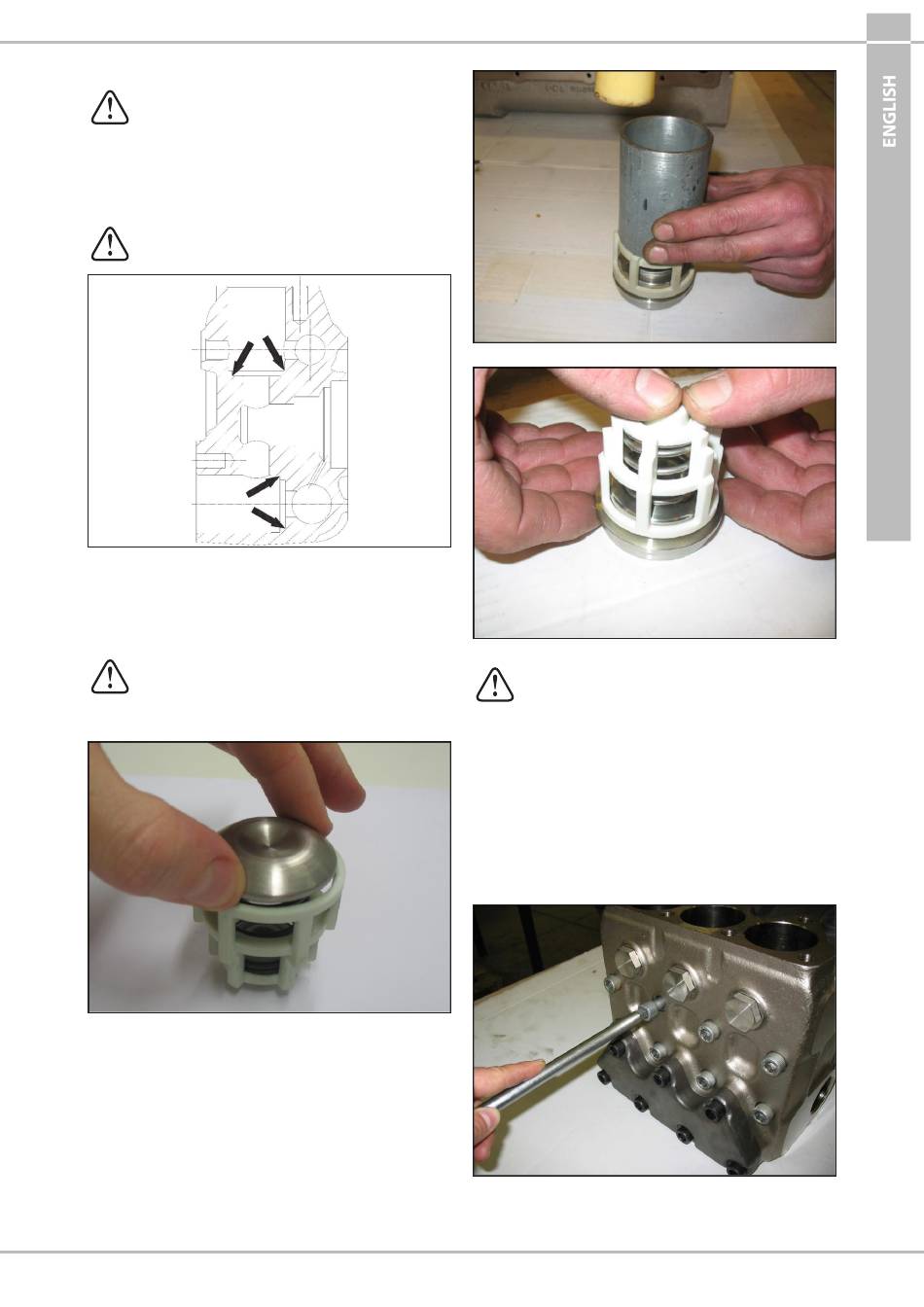 ENGLISH