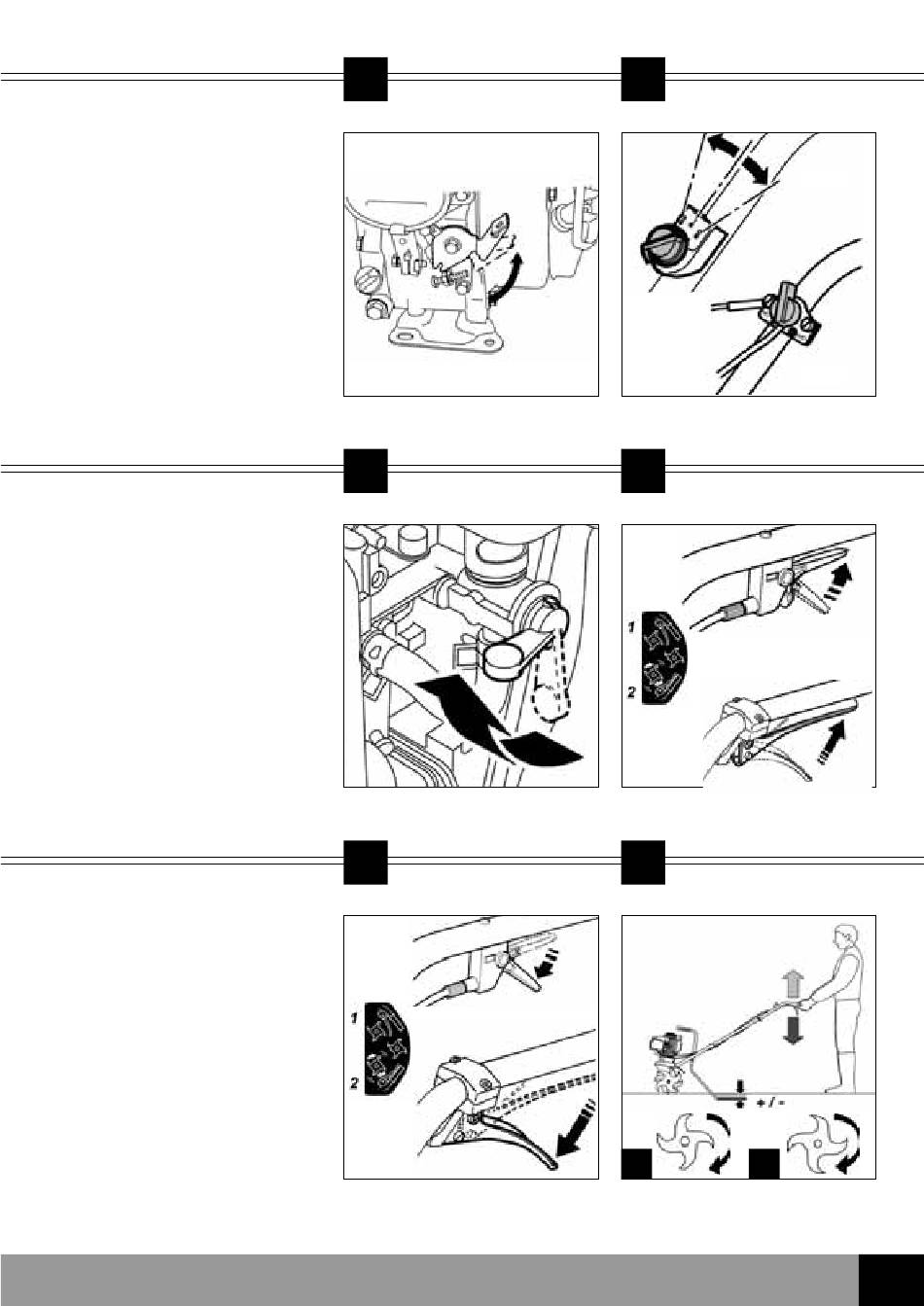 1

2

1

2

+ / -