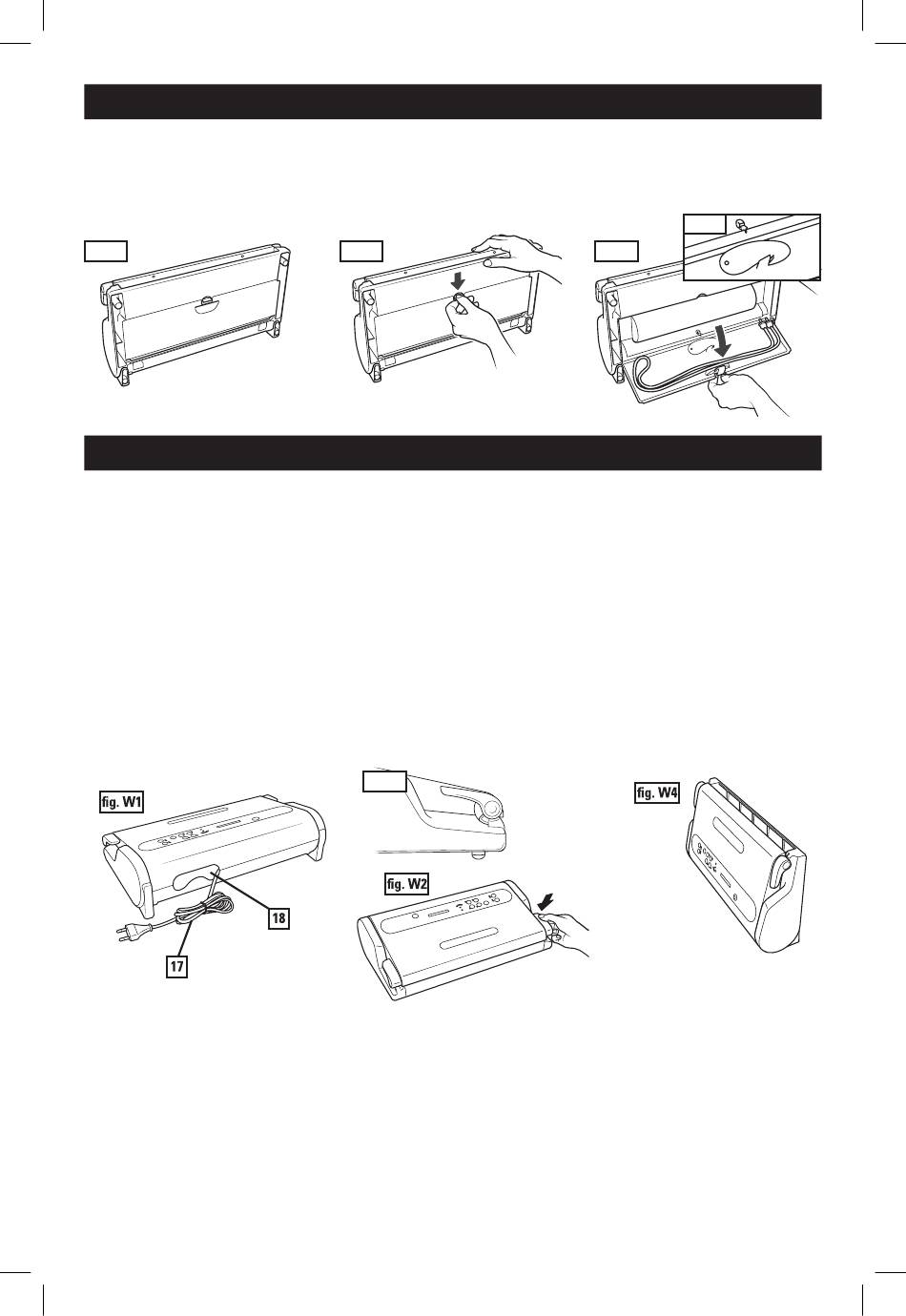 fig. W1

18

17

fig. W2

fig. W4