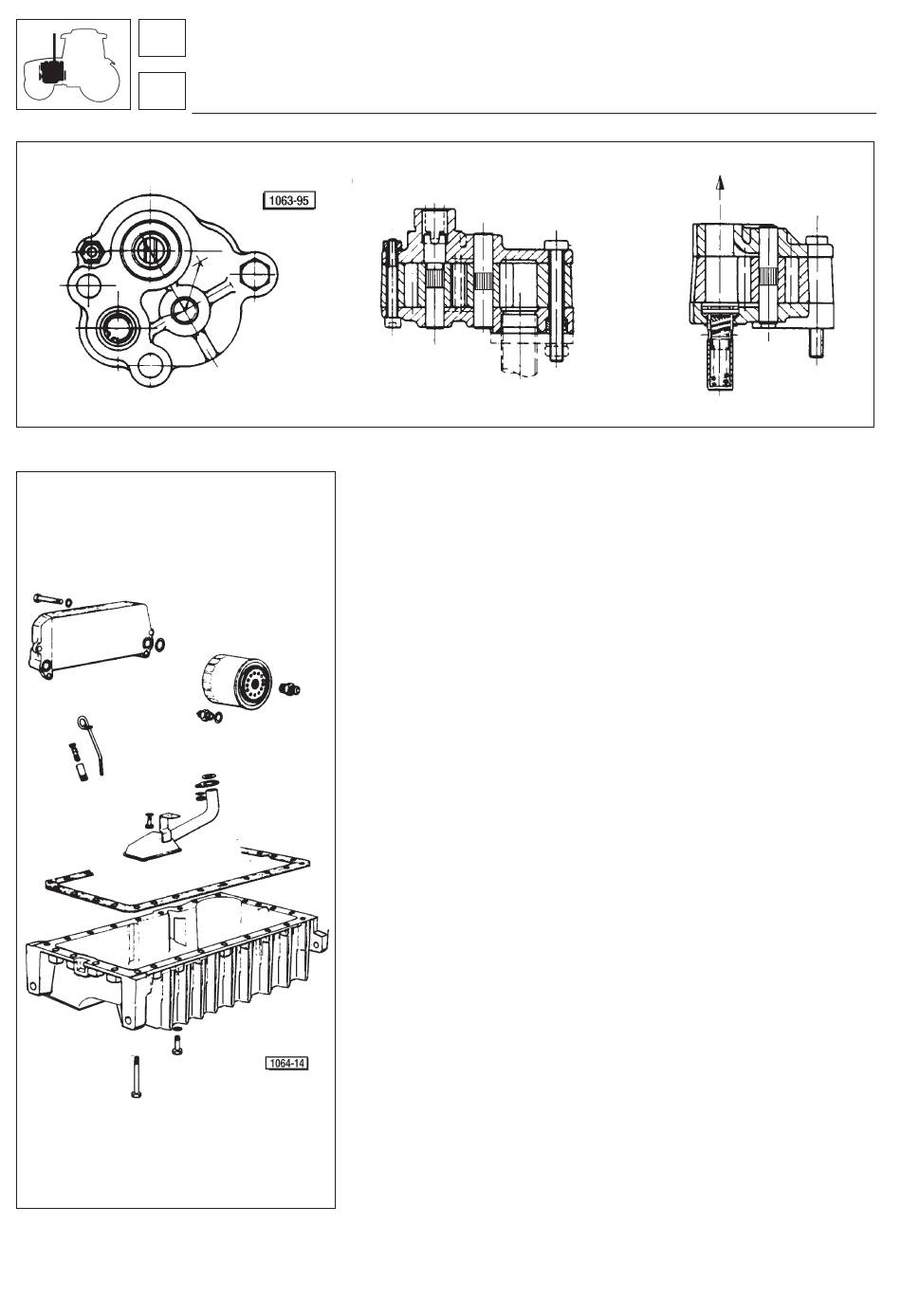 1063-95

1064-14