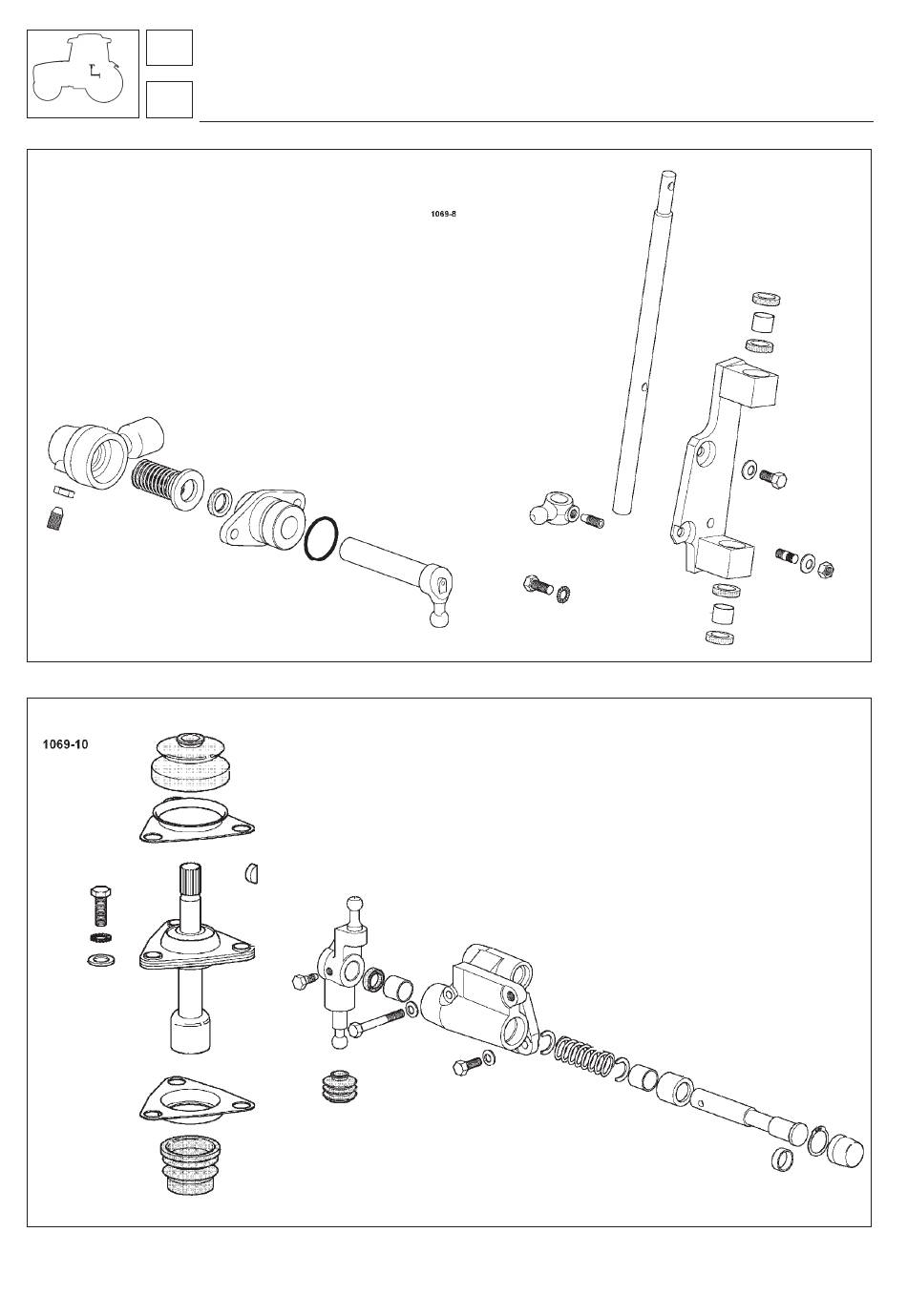 1069-8

1069-10