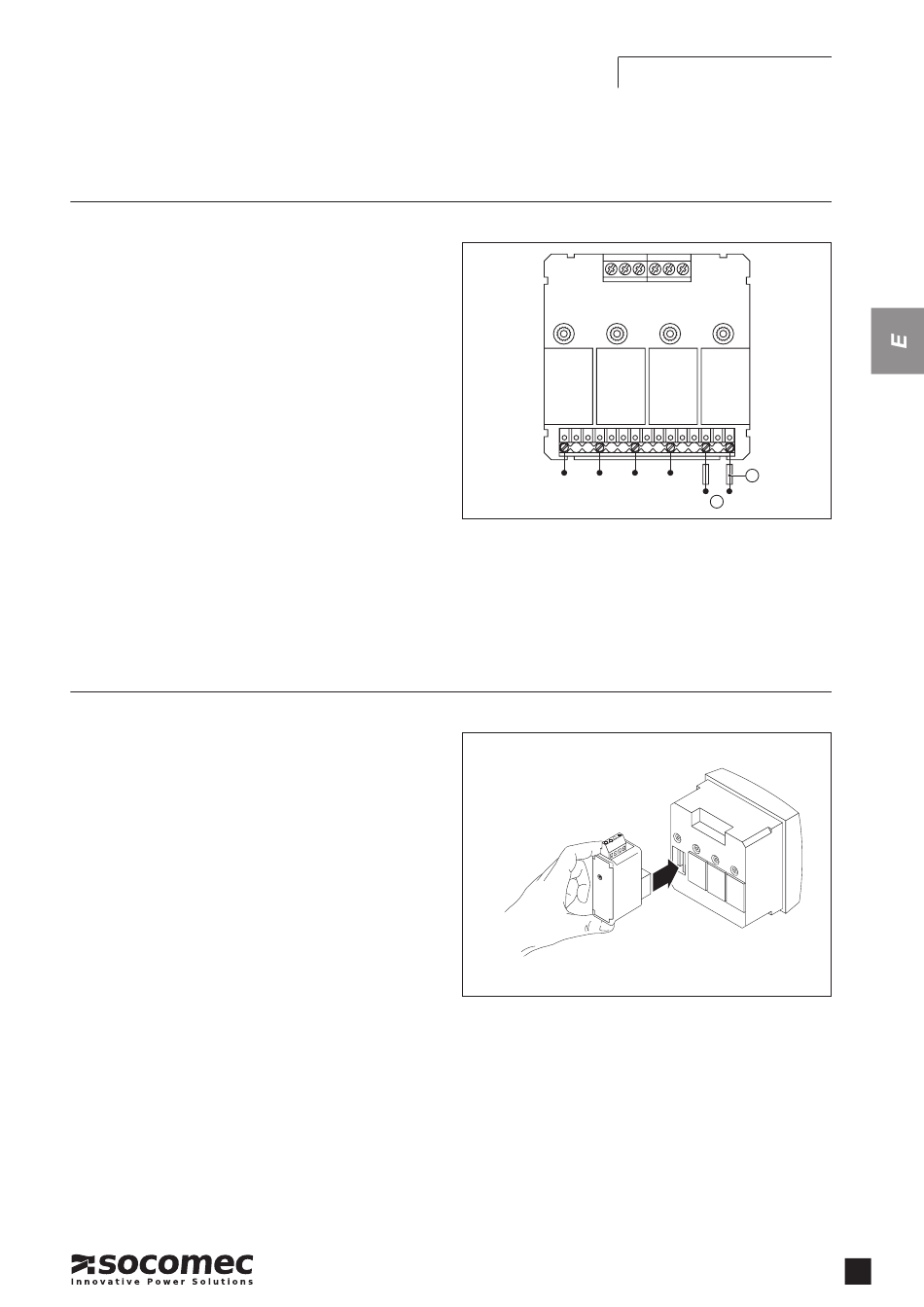 E

socomec
Innovative Power Solutions