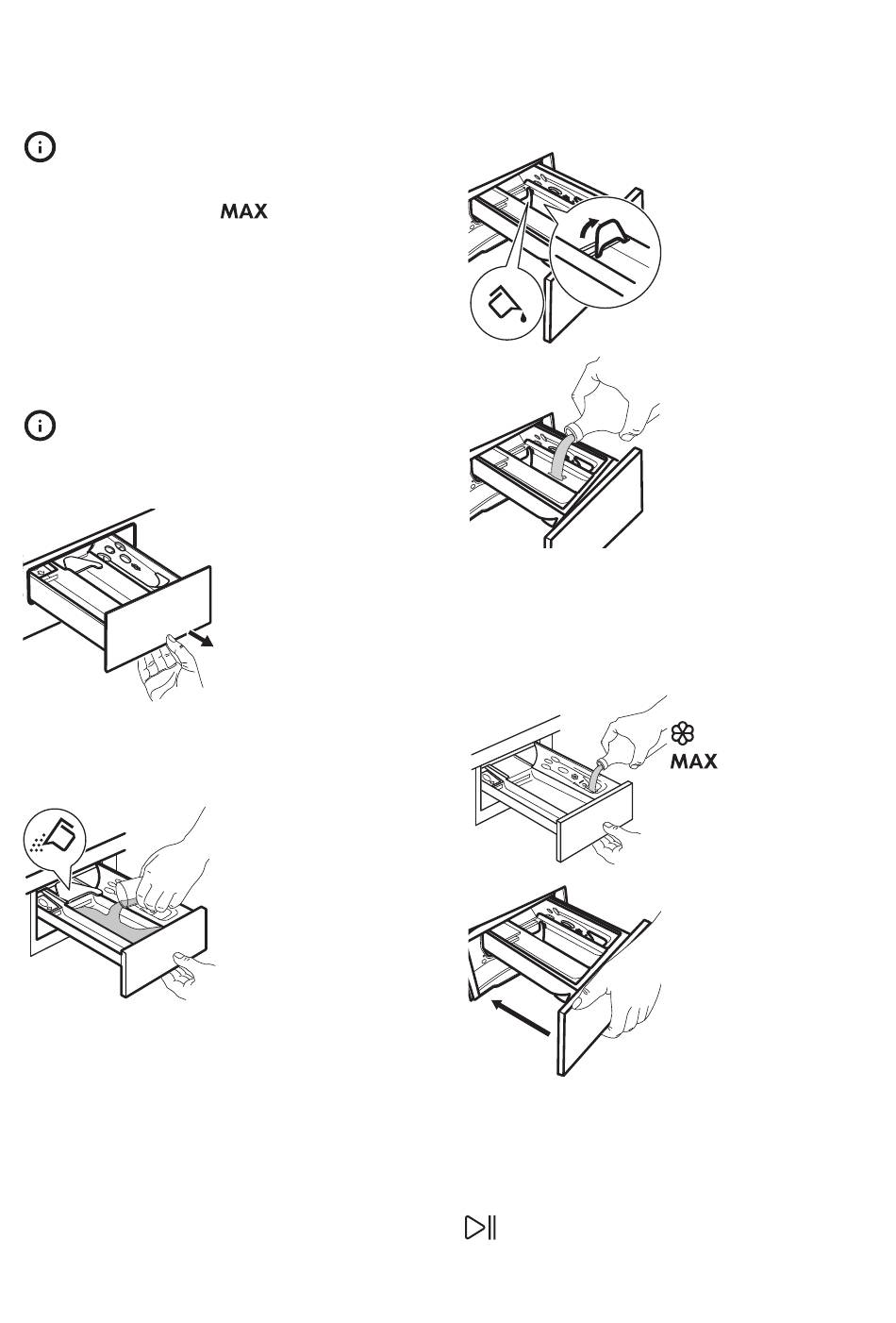 MAX

MAX