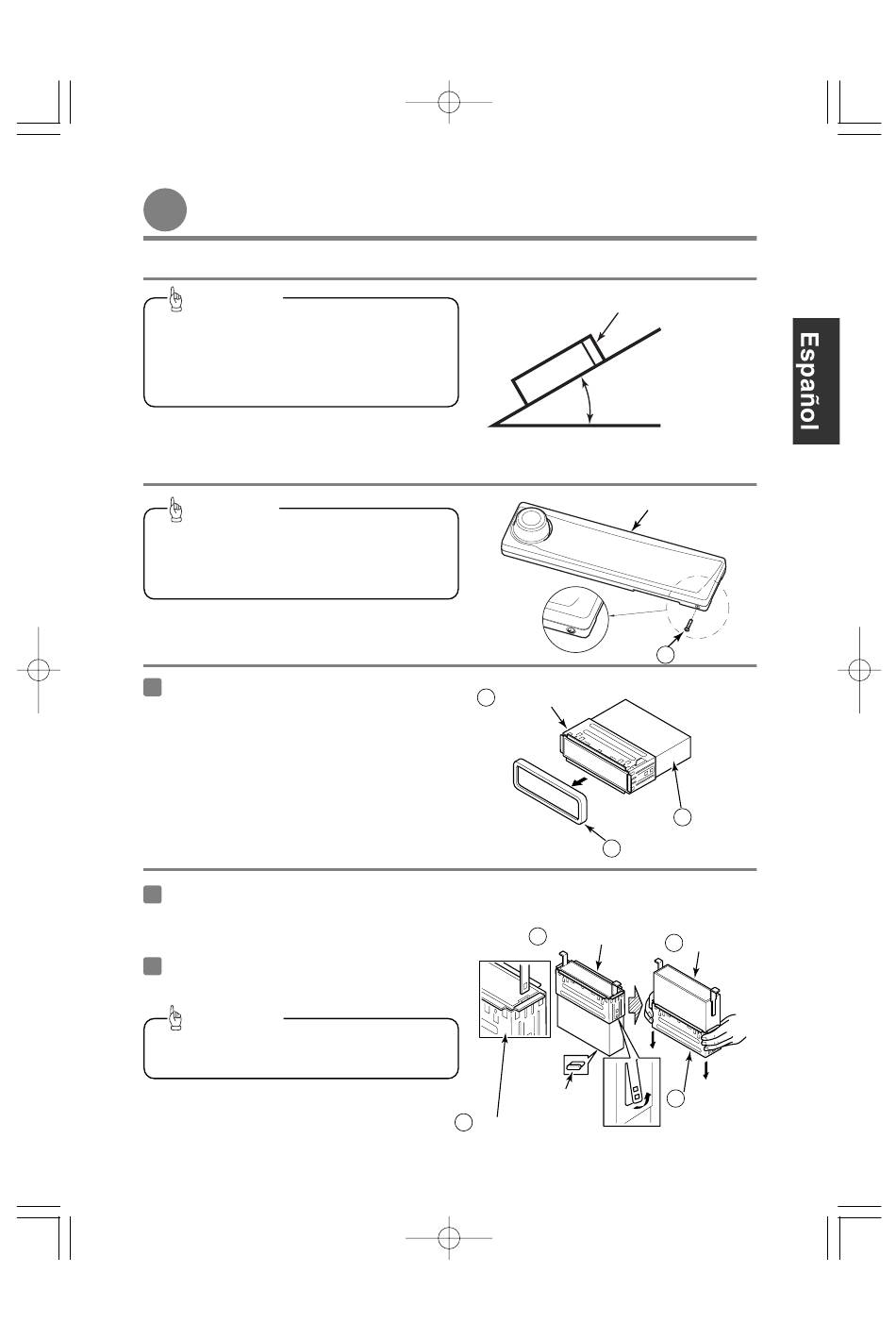 Español