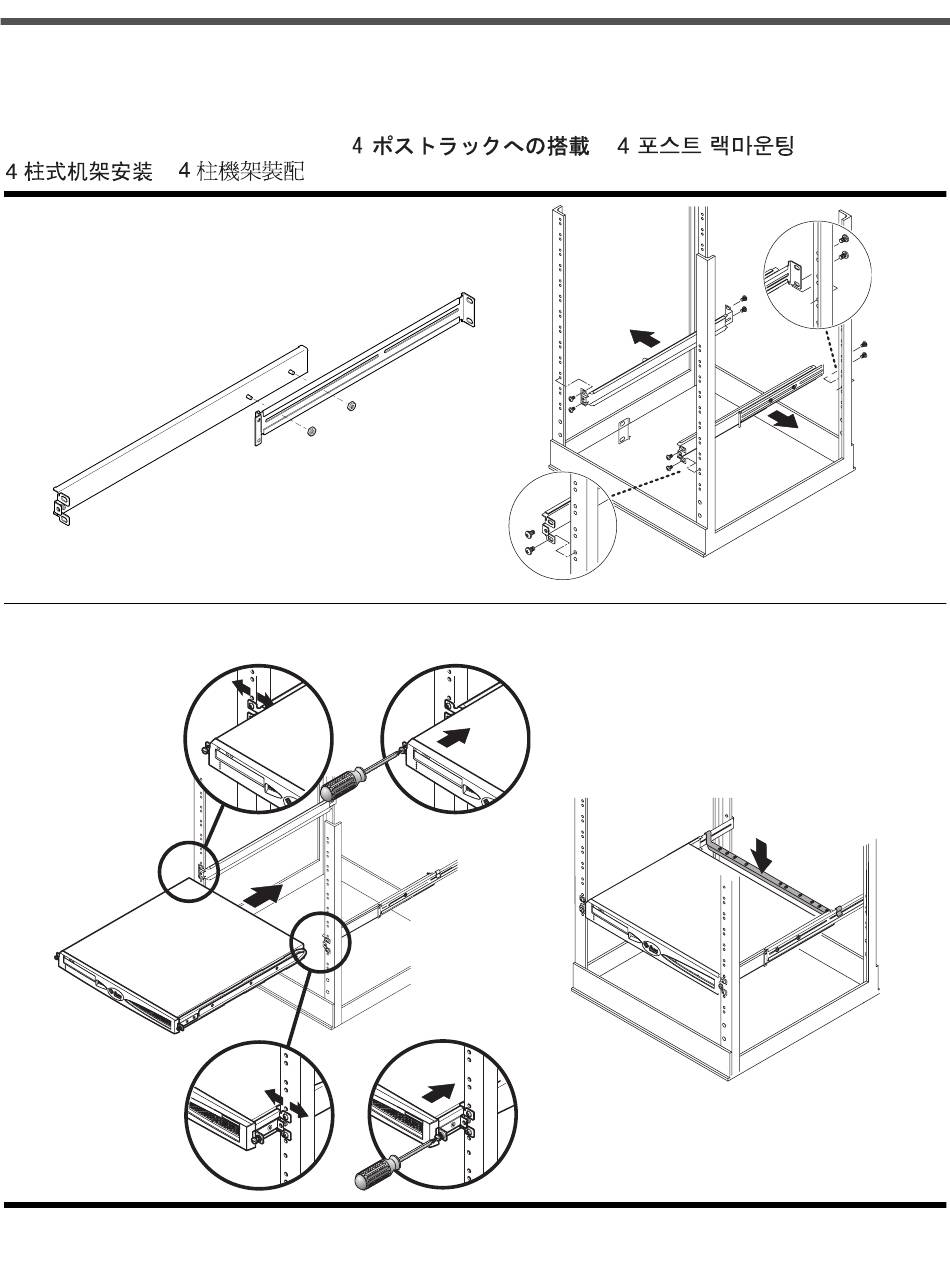 4 ポストラックへの搭載　4 포스트 랙마운팅
4 柱式机架安装　4 柱機架裝配