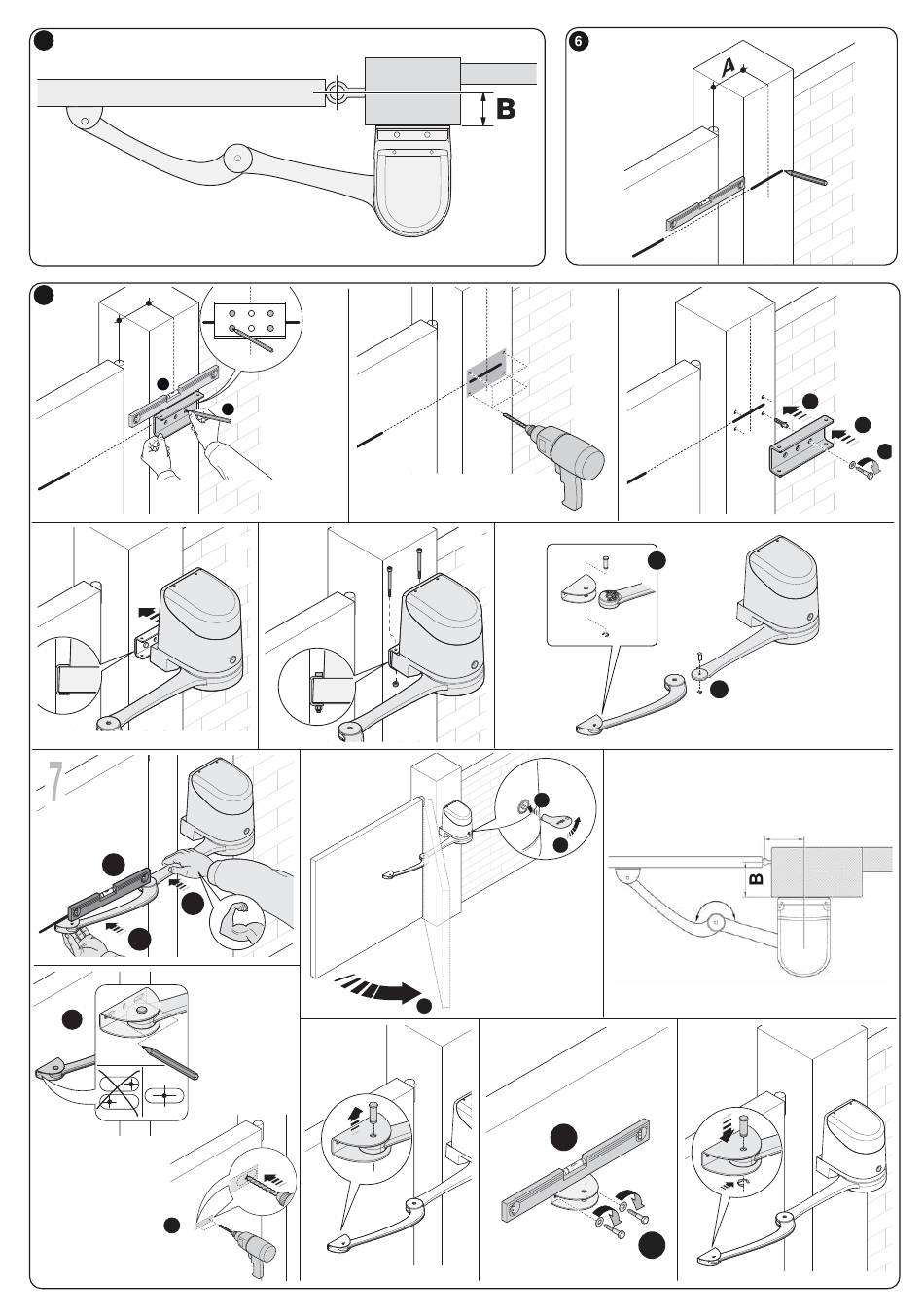 B

6

A

7

B