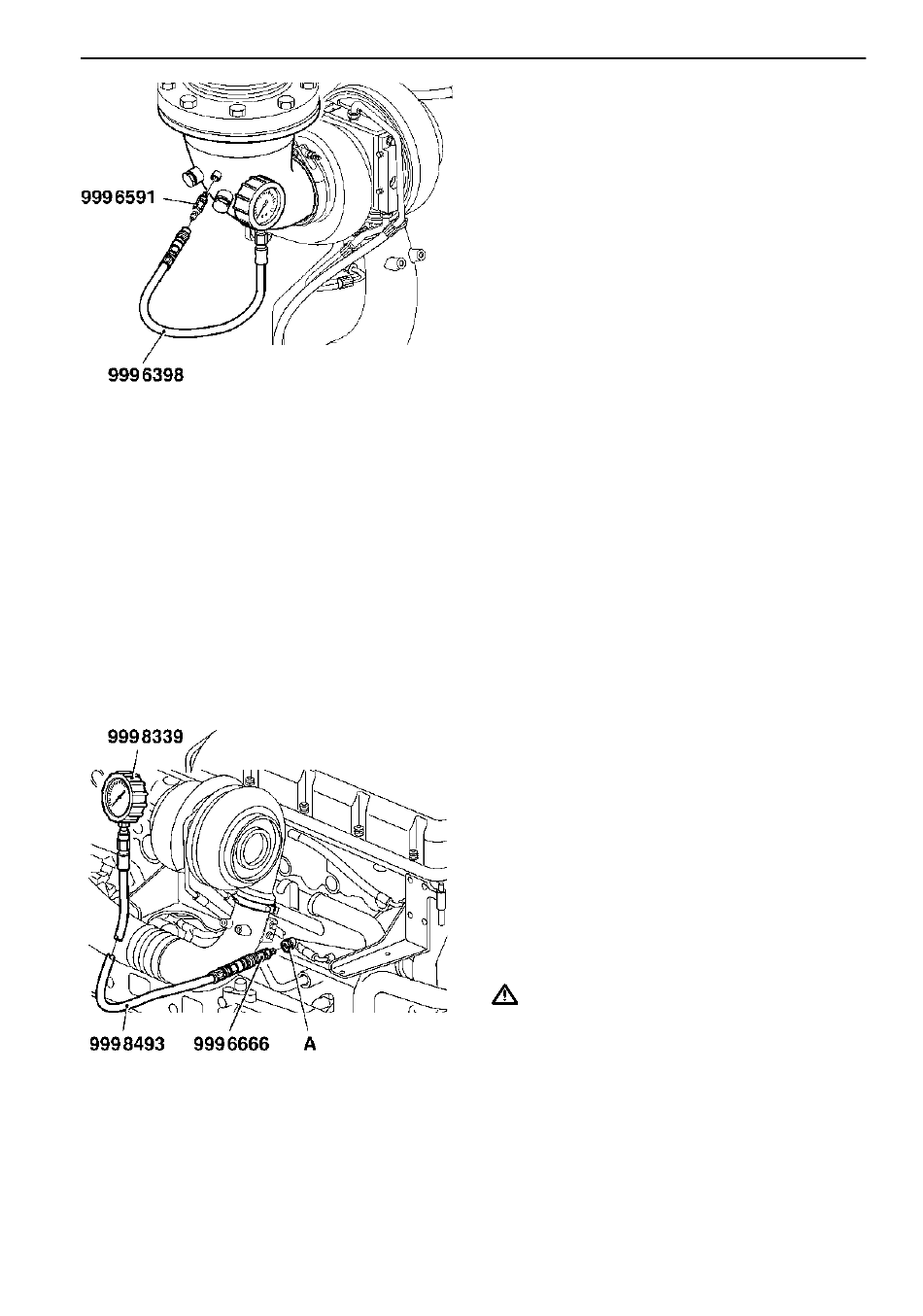 999 6591

999 6398

999 8339

999 8493

999 6666

A