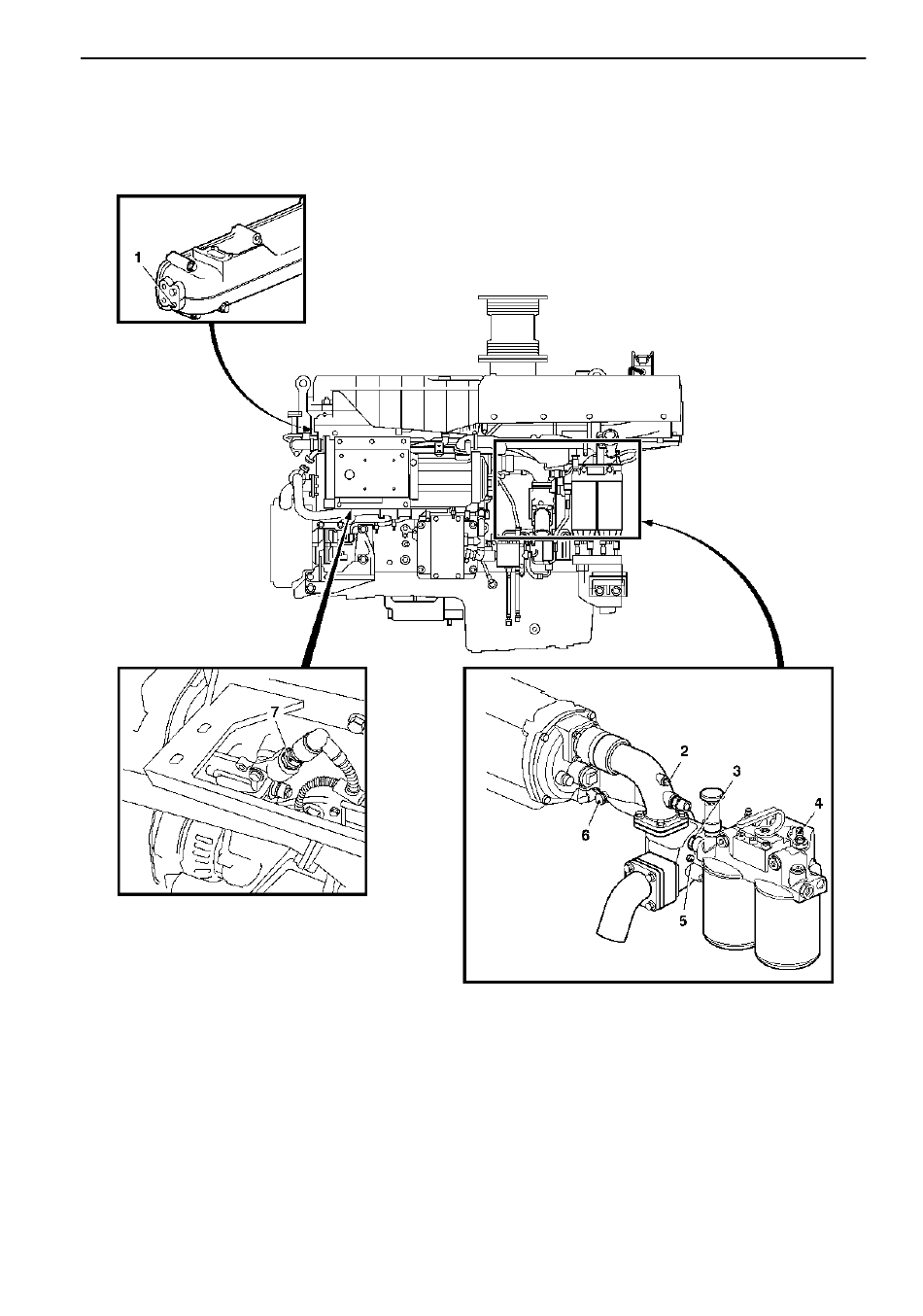 1

7

2

3

4

6

5