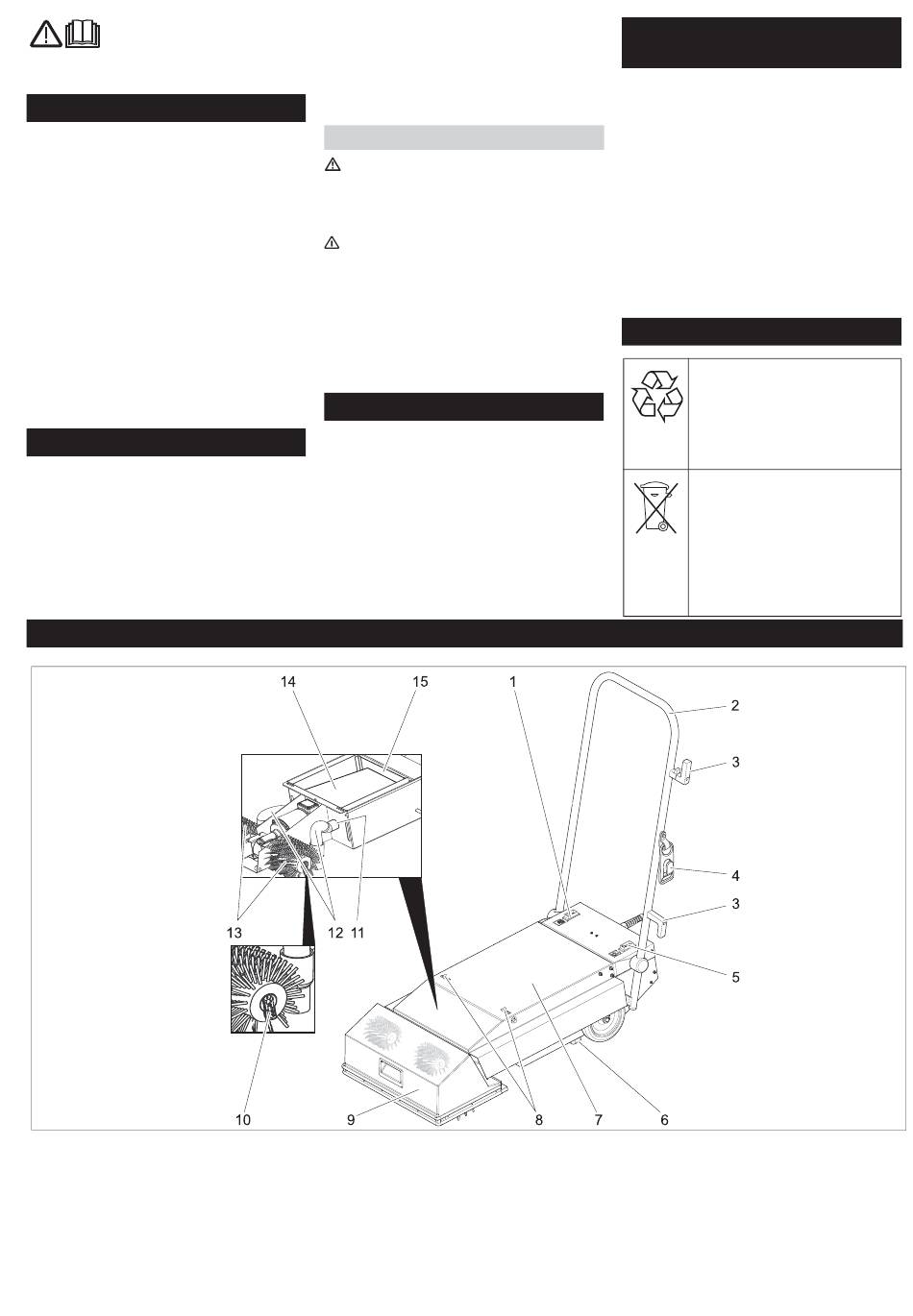 14
15
1
2
3
4
3
5
13
12
11
10
9
8
7
6