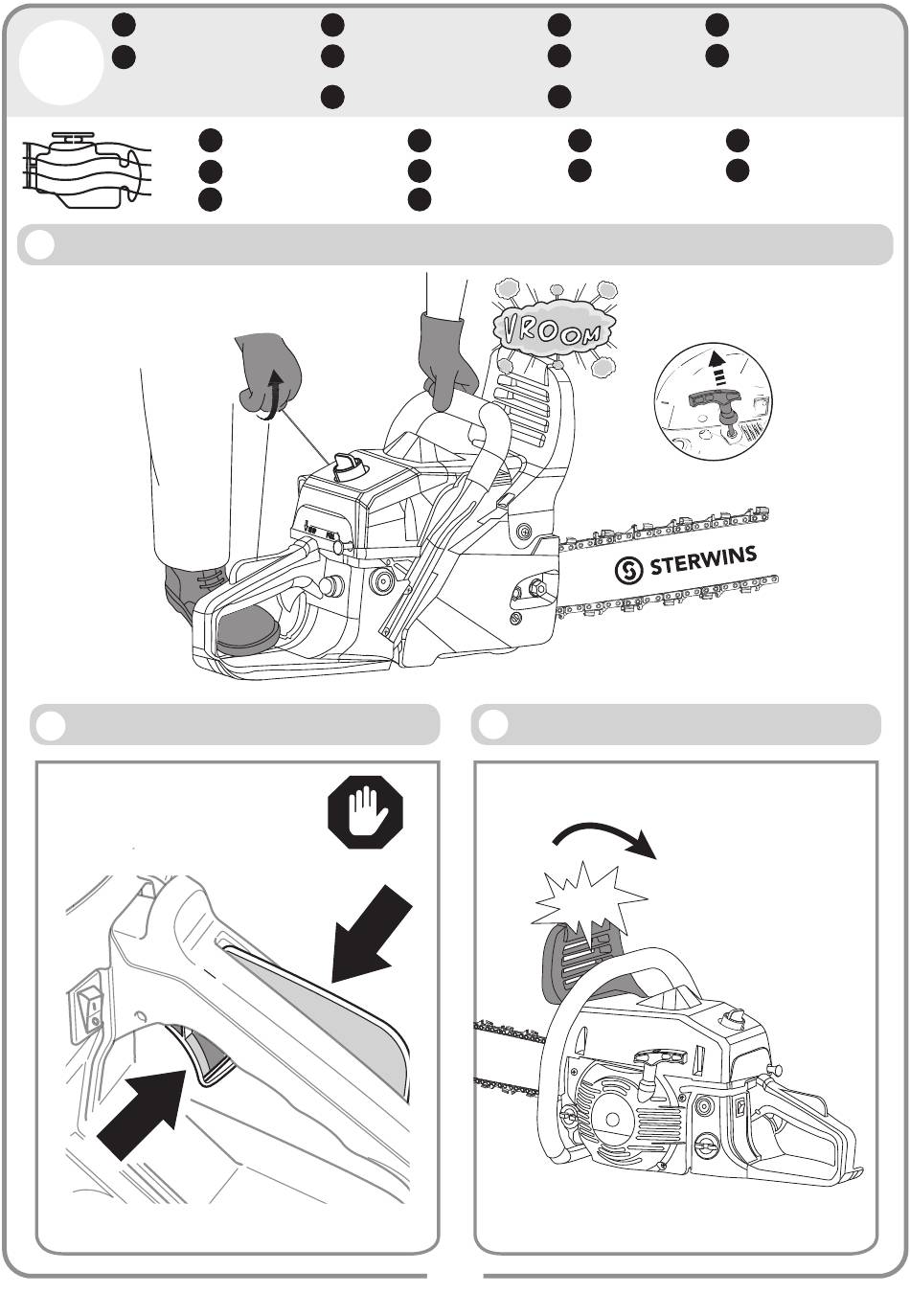 VROOM

STERWINS