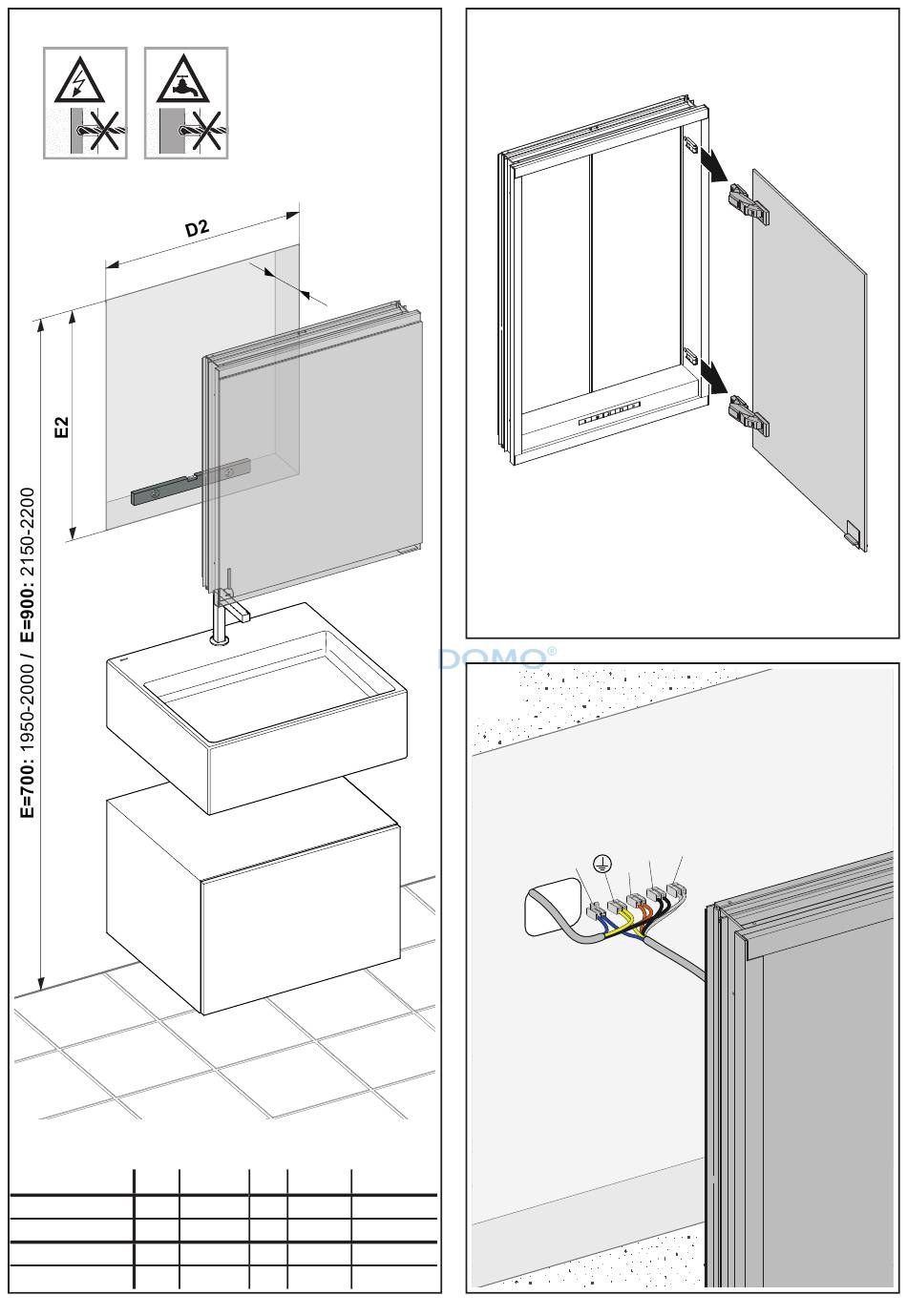 D2

E2

E=700: 1950-2000 / E=900: 2150-2200

DOMO®