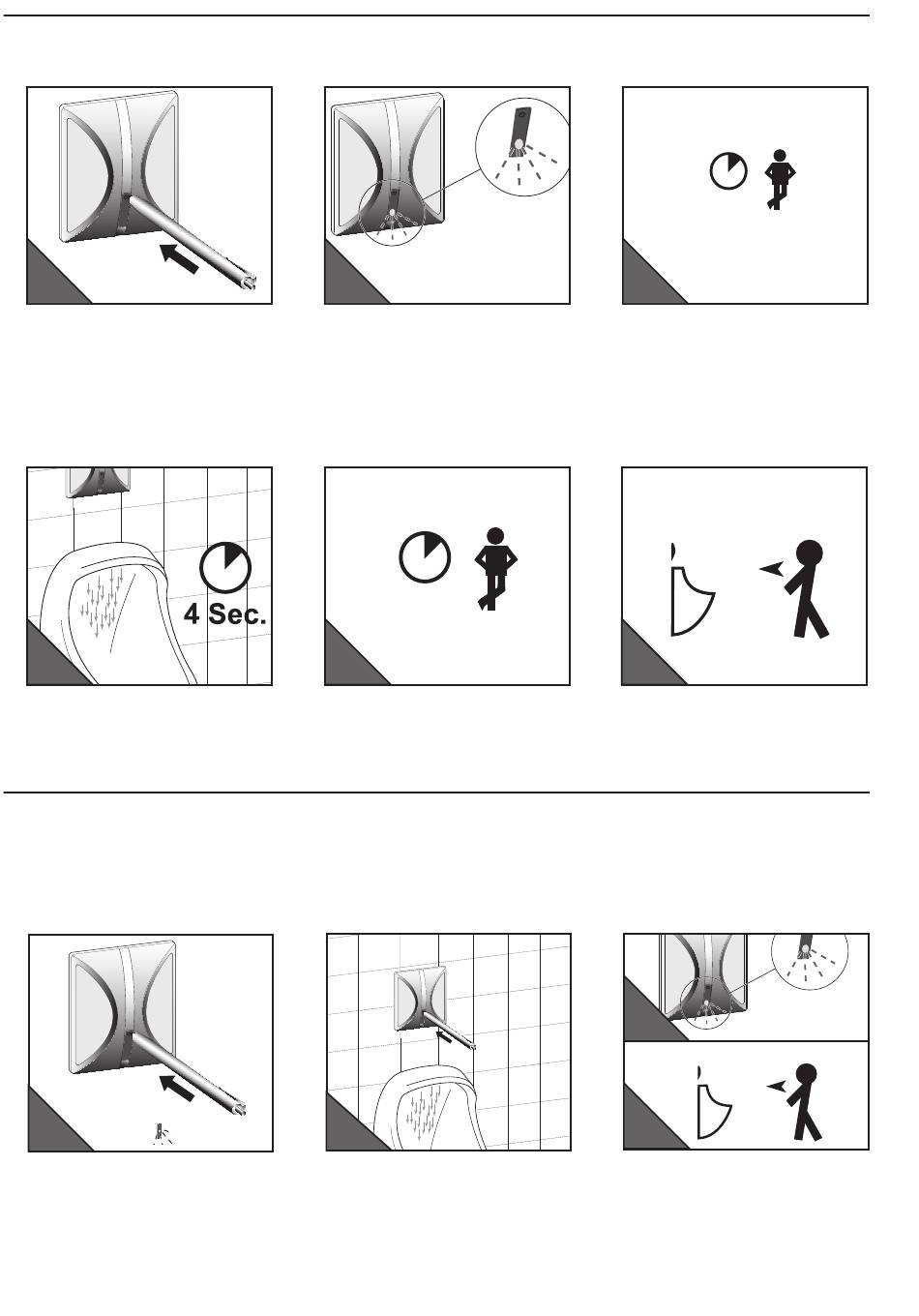 4 Sec.