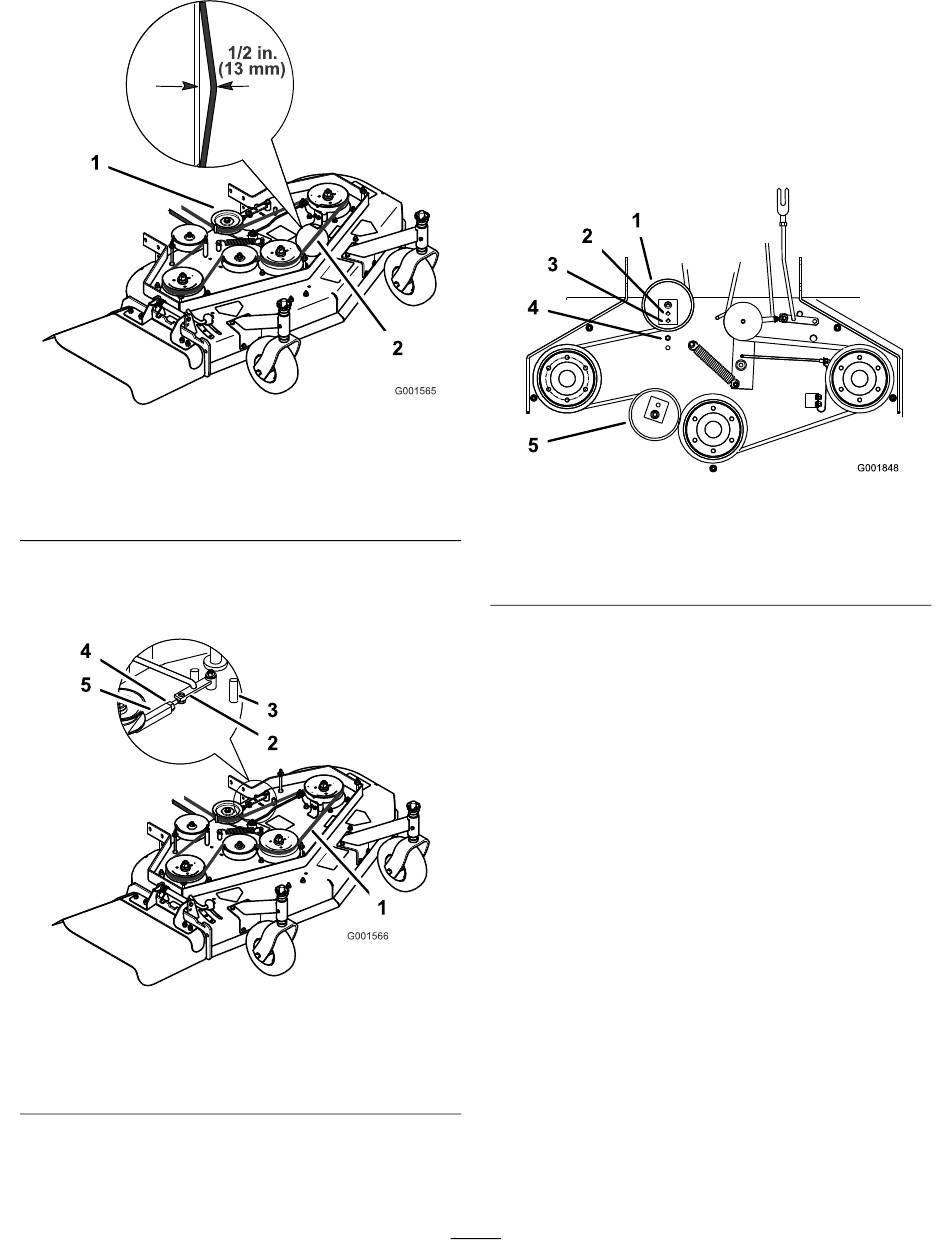 1/2 in.
(13 mm)

1

2

G001565

4

5

3

2

1

G001566

1

2

3

4

5

G001848