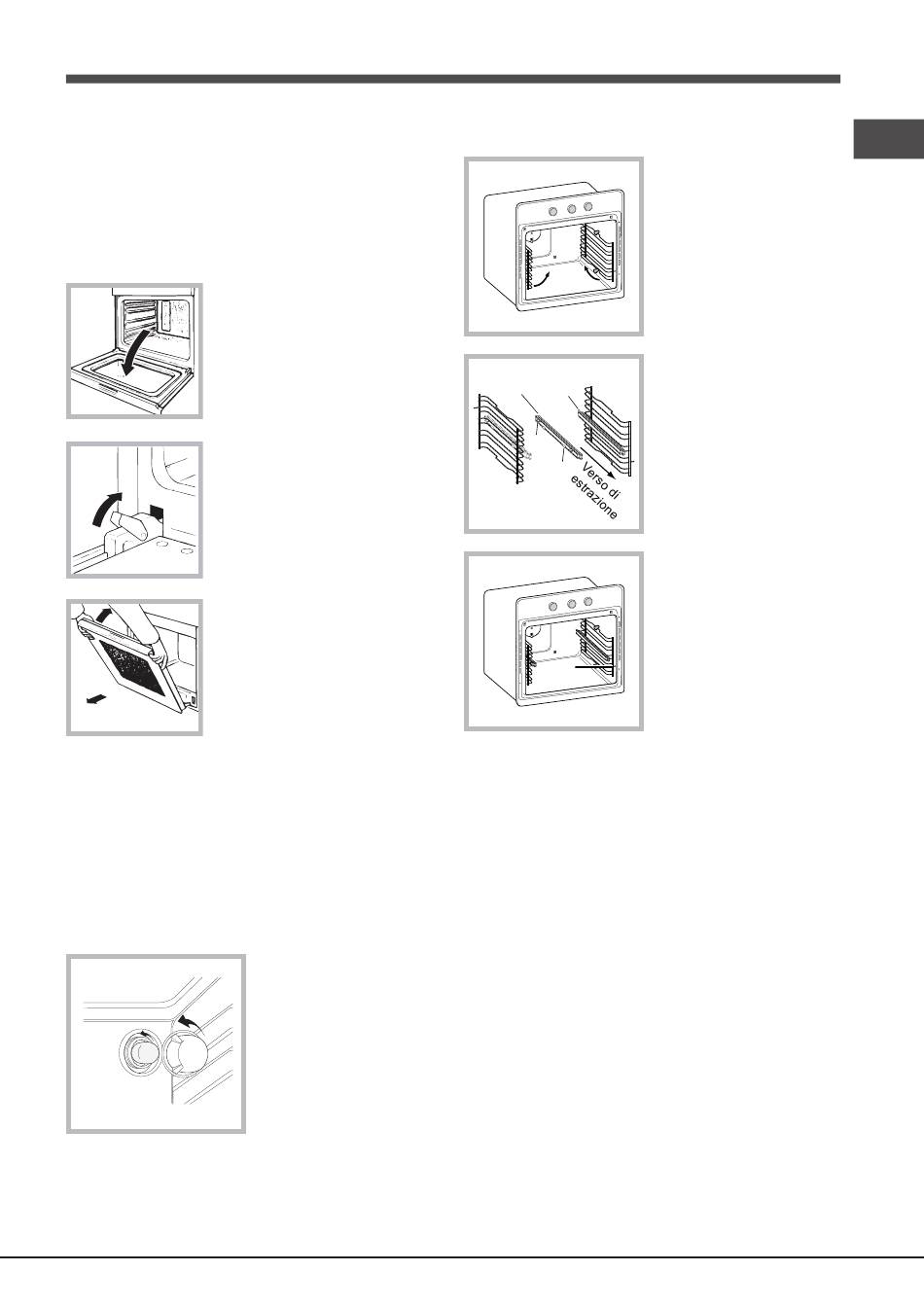 Verso di estrazione