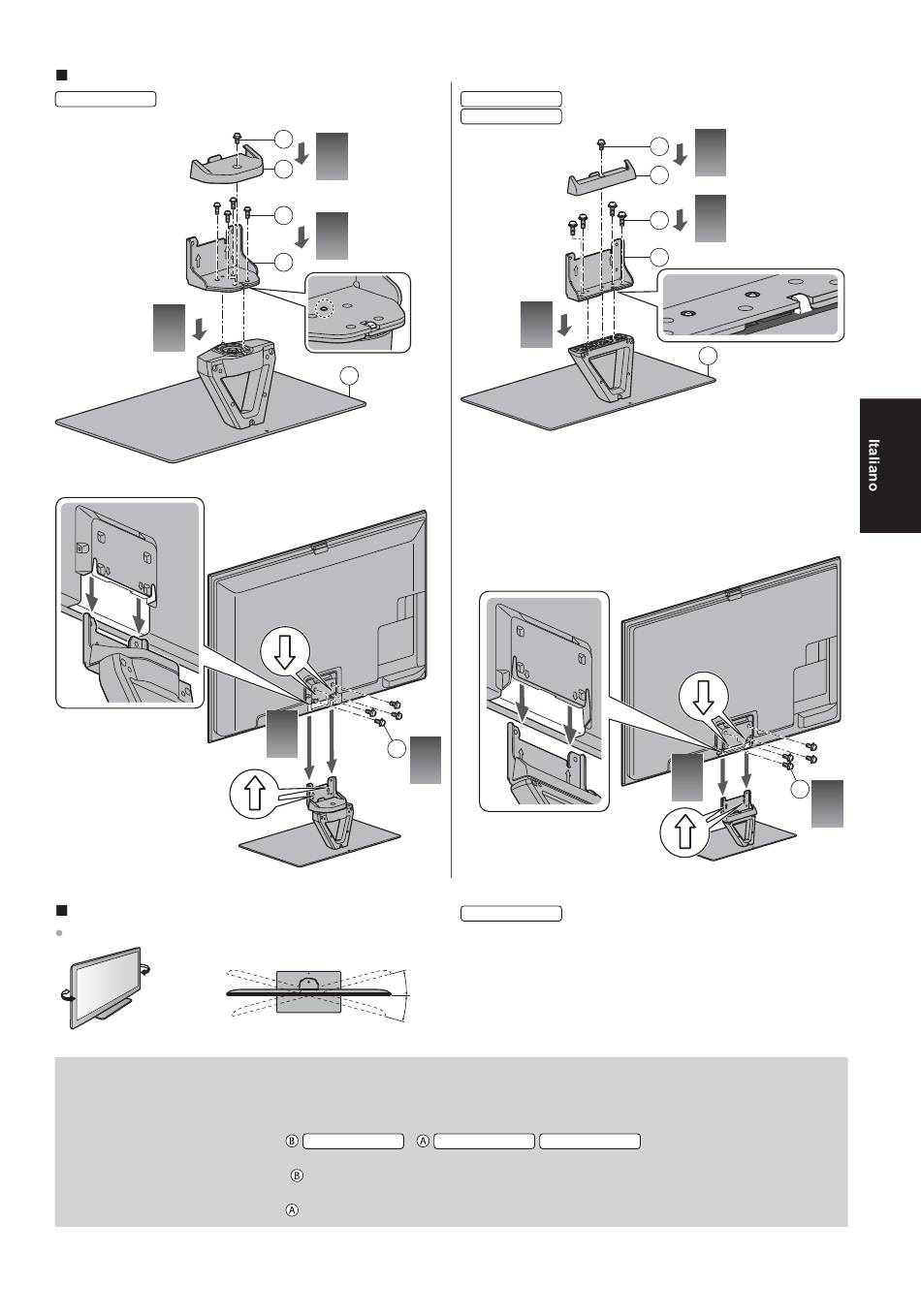 Italiano

Ⓑ

Ⓐ

Ⓑ

Ⓐ