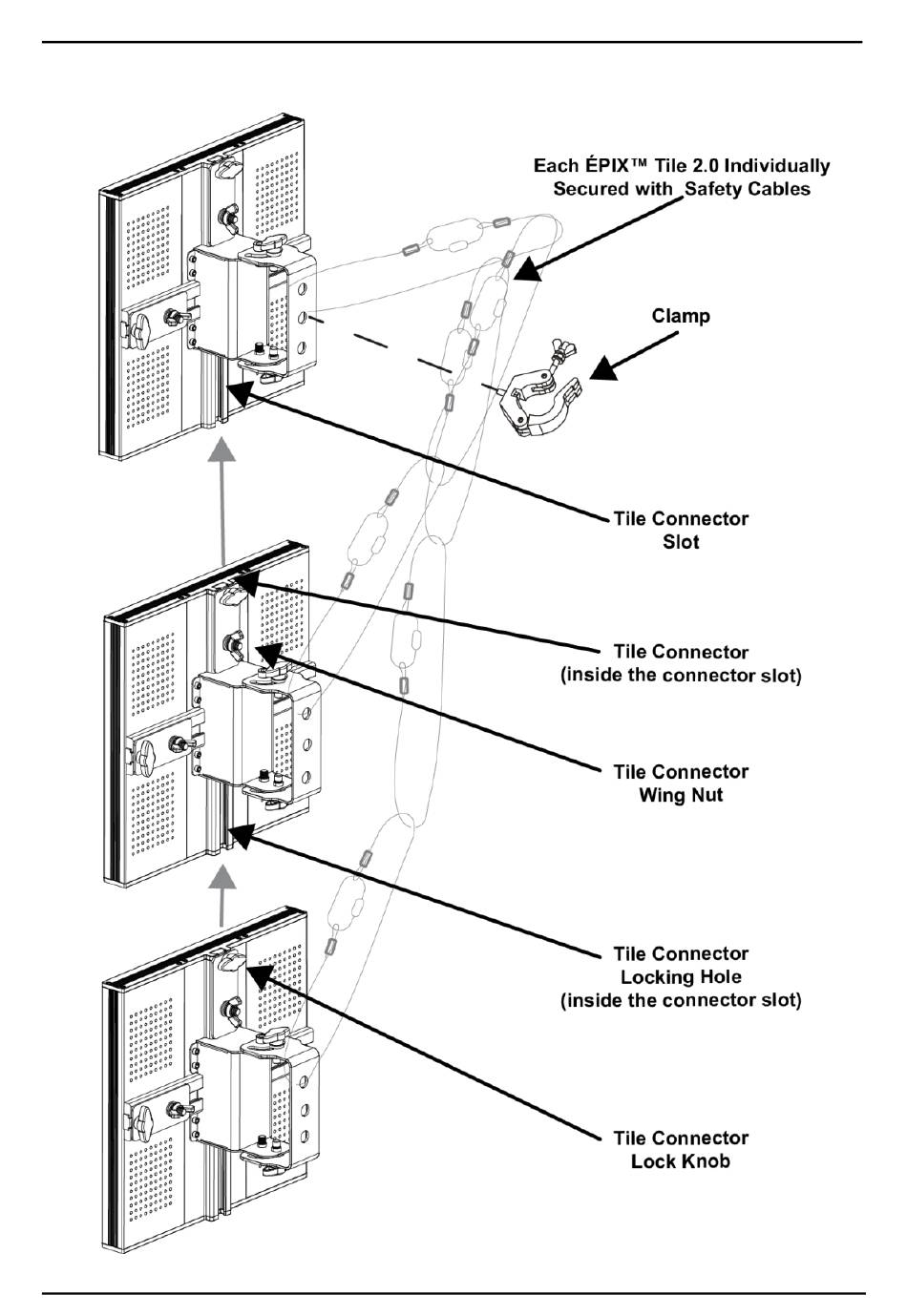 Each ÉPIX™ Tile 2.0 Individually Secured with Safety Cables

Clamp

Tile Connector
Slot

Tile Connector
(inside the connector slot)

Tile Connector
Wing Nut

Tile Connector
Locking Hole
(inside the connector slot)

Tile Connector
Lock Knob