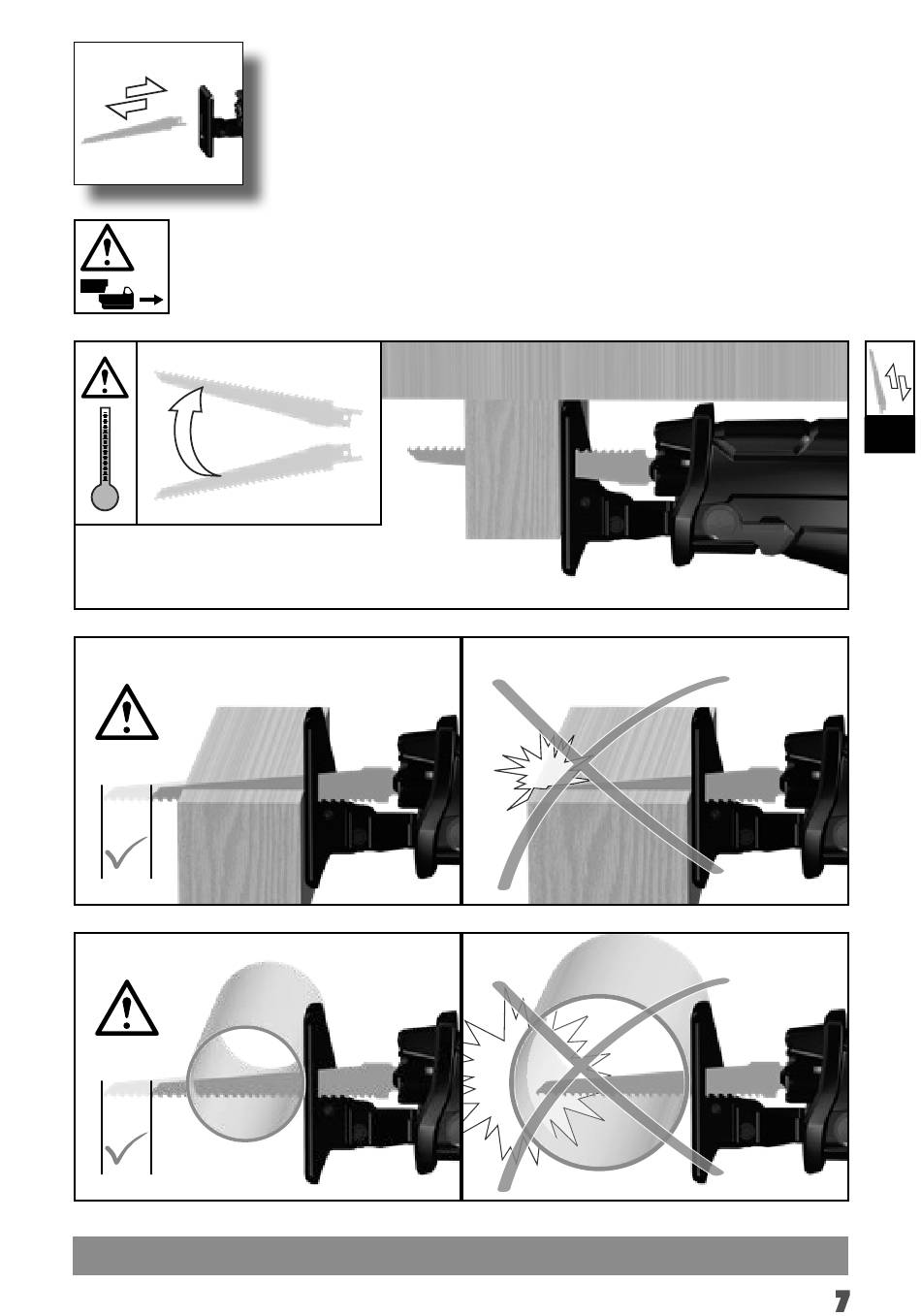 7