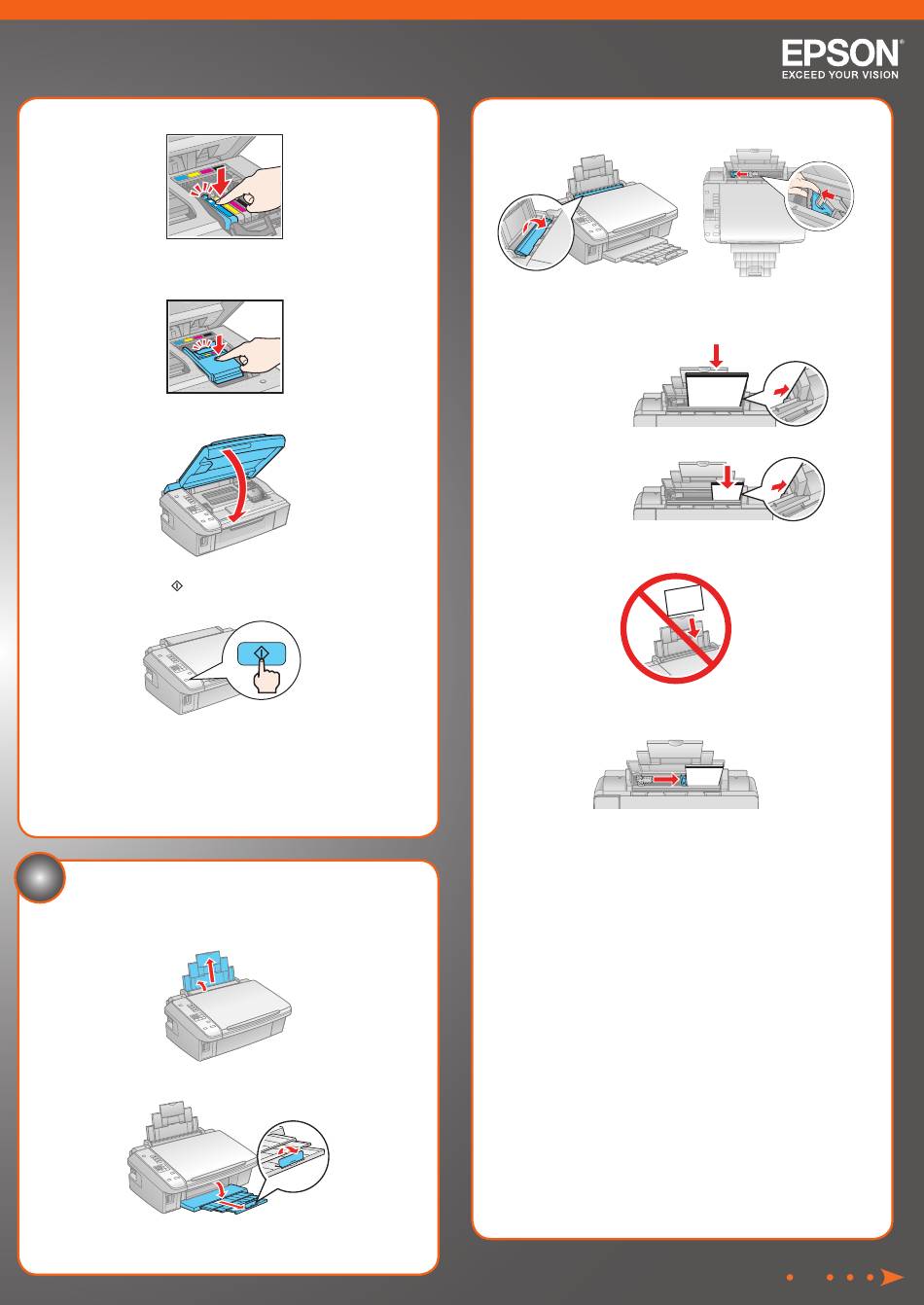 EPSON®
EXCEED YOUR VISION