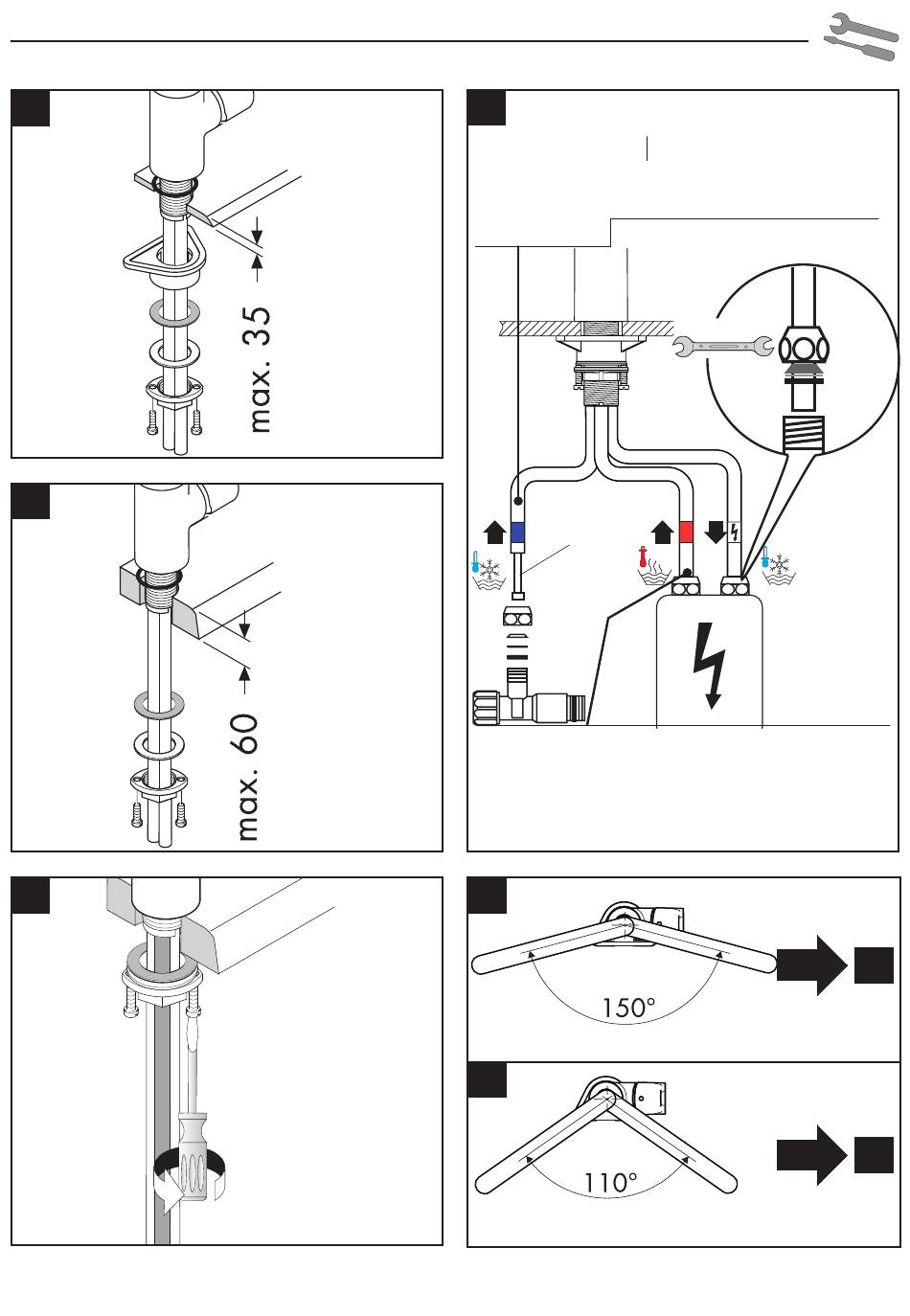 max. 35

max. 60

150°

110°