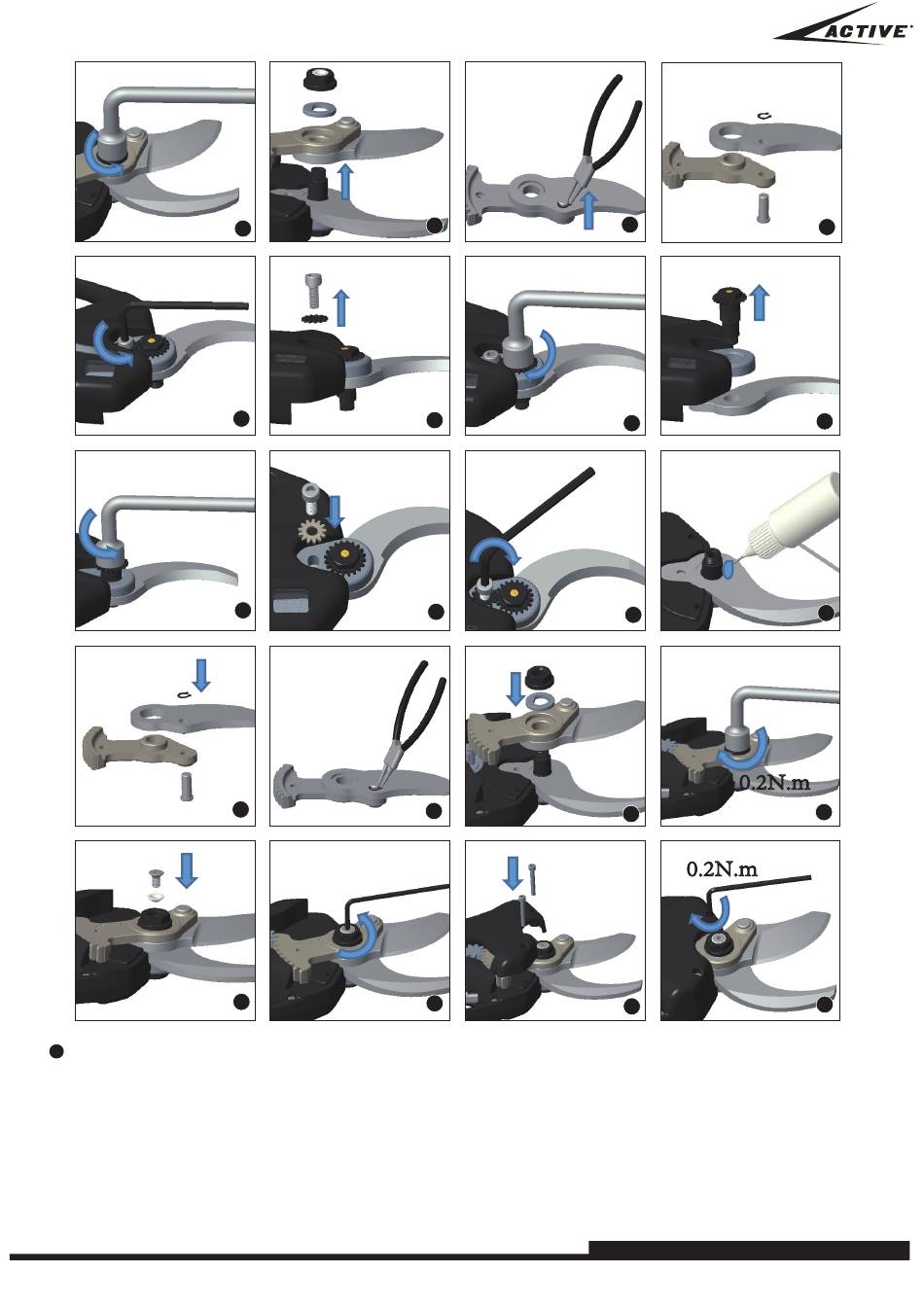 ACTIVE

0.2N.m

0.2N.m