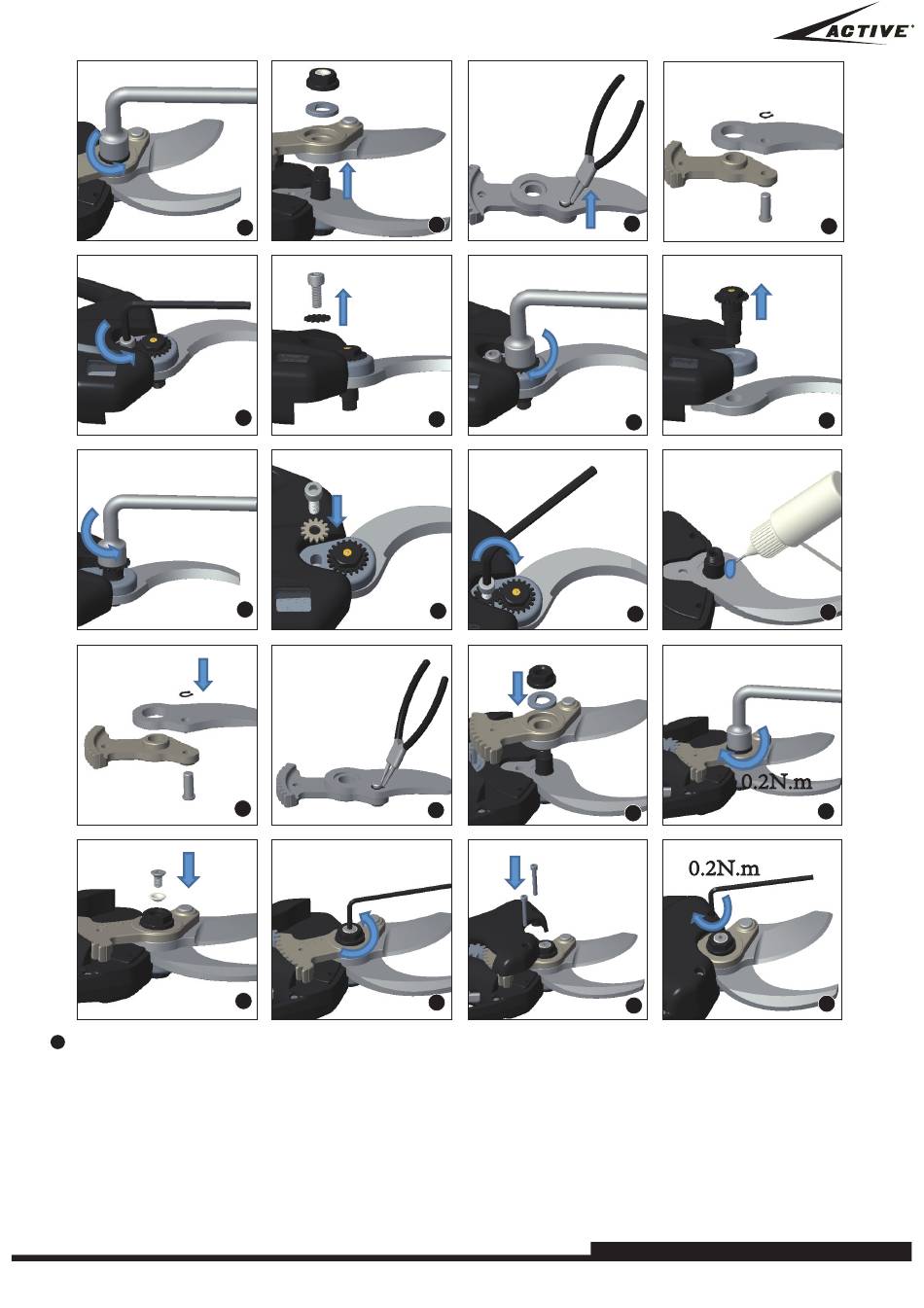 ACTIVE

0.2N.m

0.2N.m