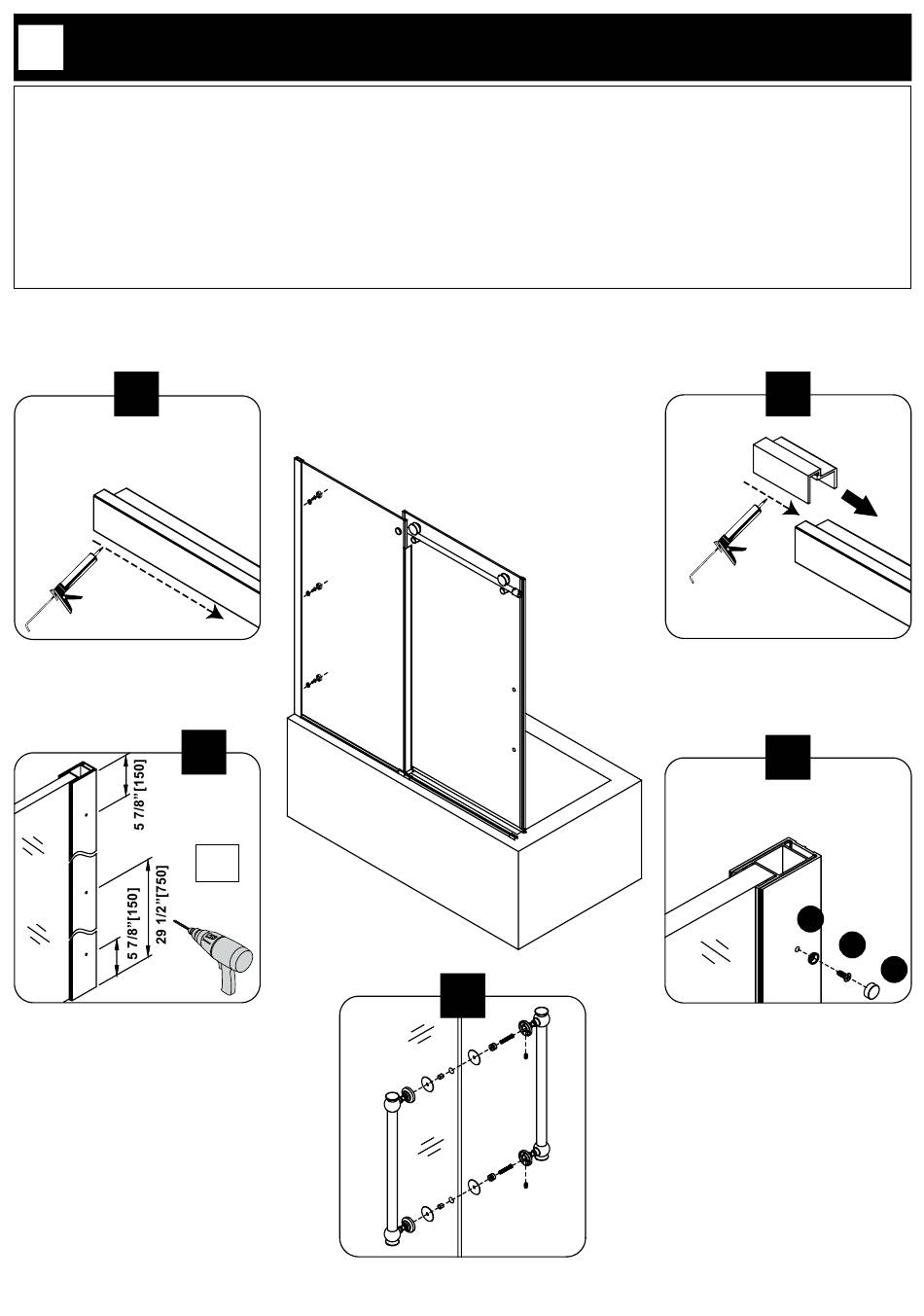 5 7/8"[150]

29 1/2"[750]

5 7/8"[150]