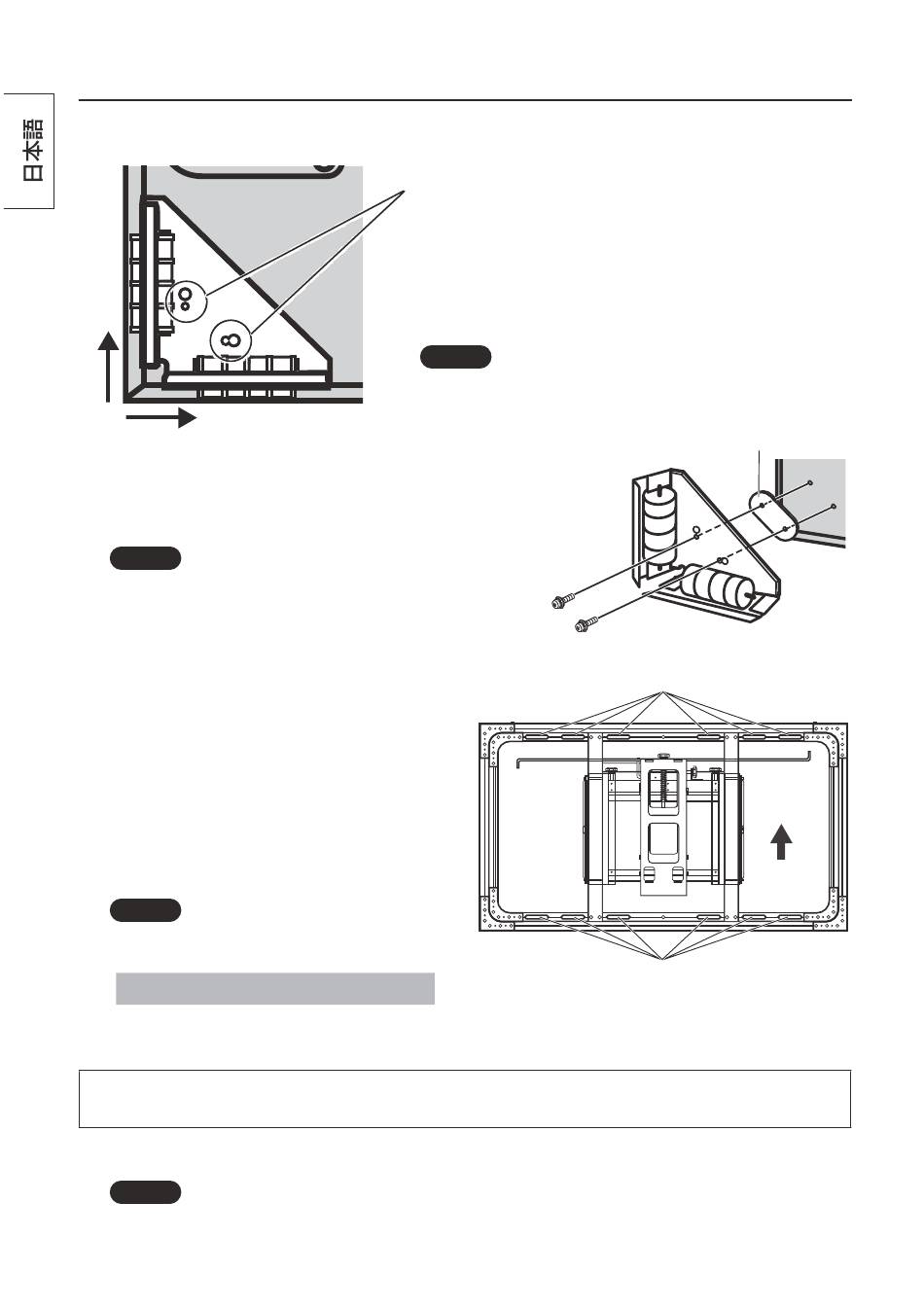 日本語