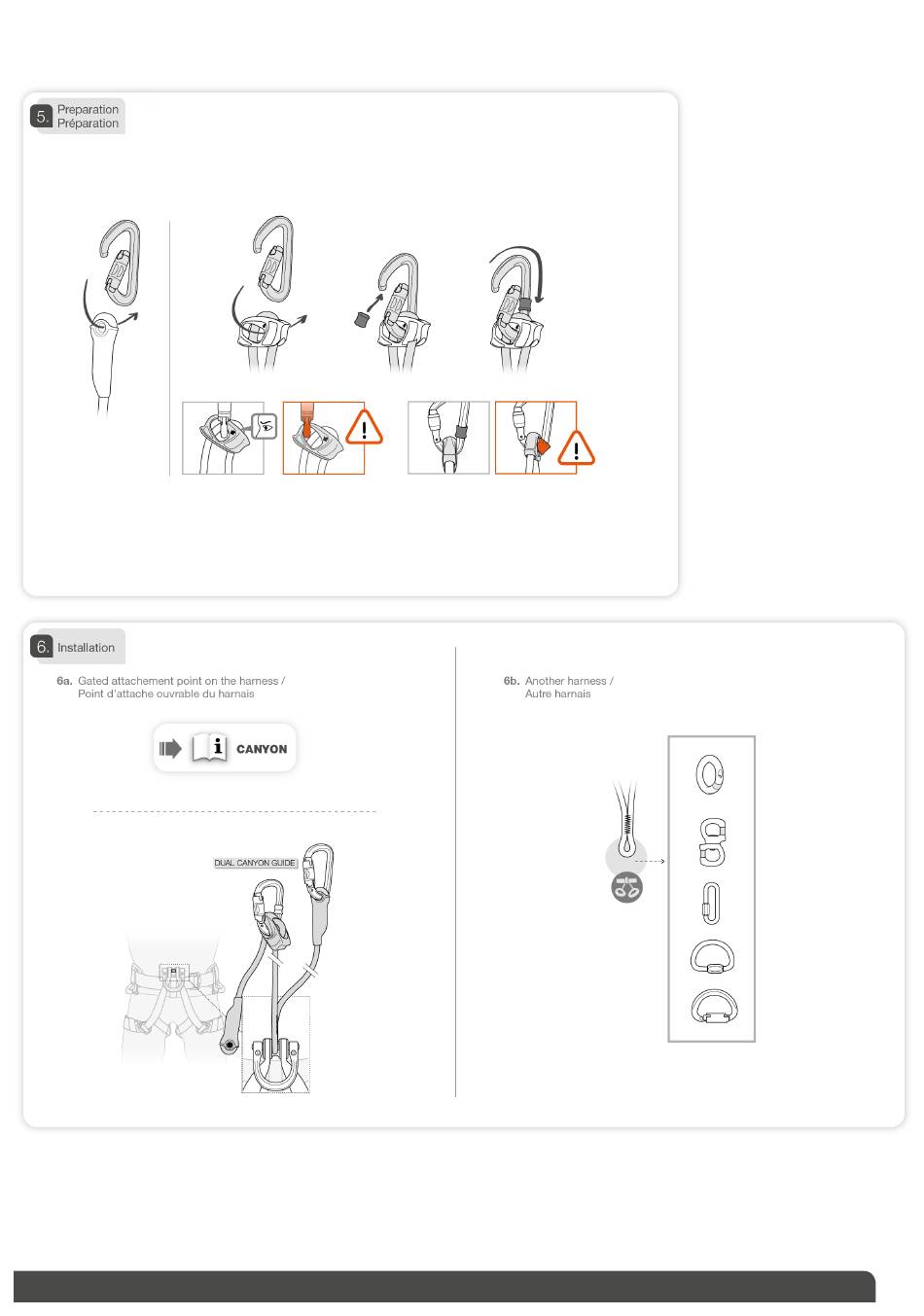 5. Preparation
Préparation

6. Installation

6a. Gated attachement point on the harness /
Point d'attache ouvrable du harnais

CANYON

DUAL CANYON GUIDE

6b. Another harness /
Autre harnais