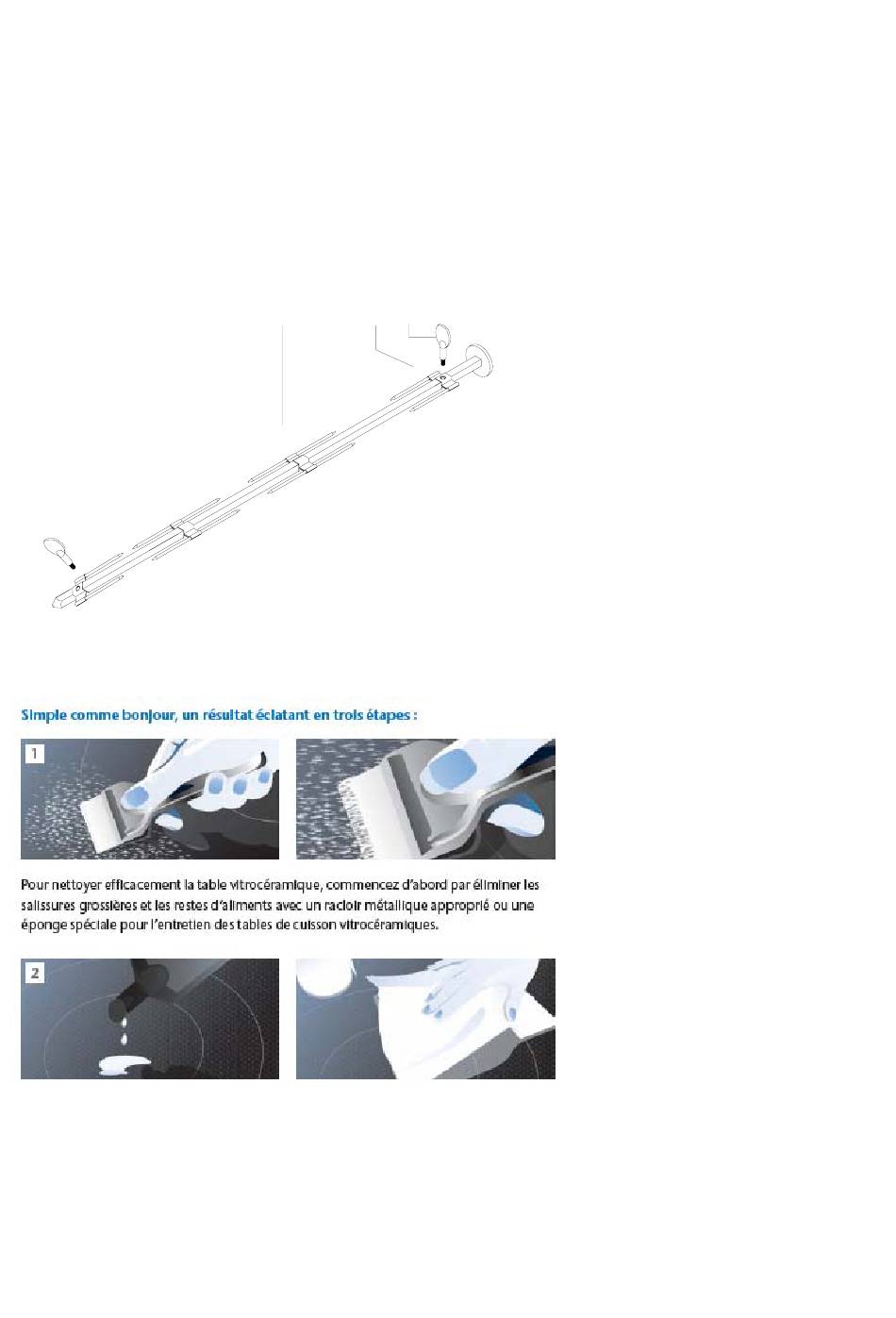 Simple comme bonjour, un résultat éclatant en trois étapes :

1

Pour nettoyer efficacement la table vitrocéramique, commencez d'abord par éliminer les salissures grossières et les restes d'aliments avec un racloir métallique approprié ou une éponge spéciale pour l'entretien des tables de cuisson vitrocéramiques.

2