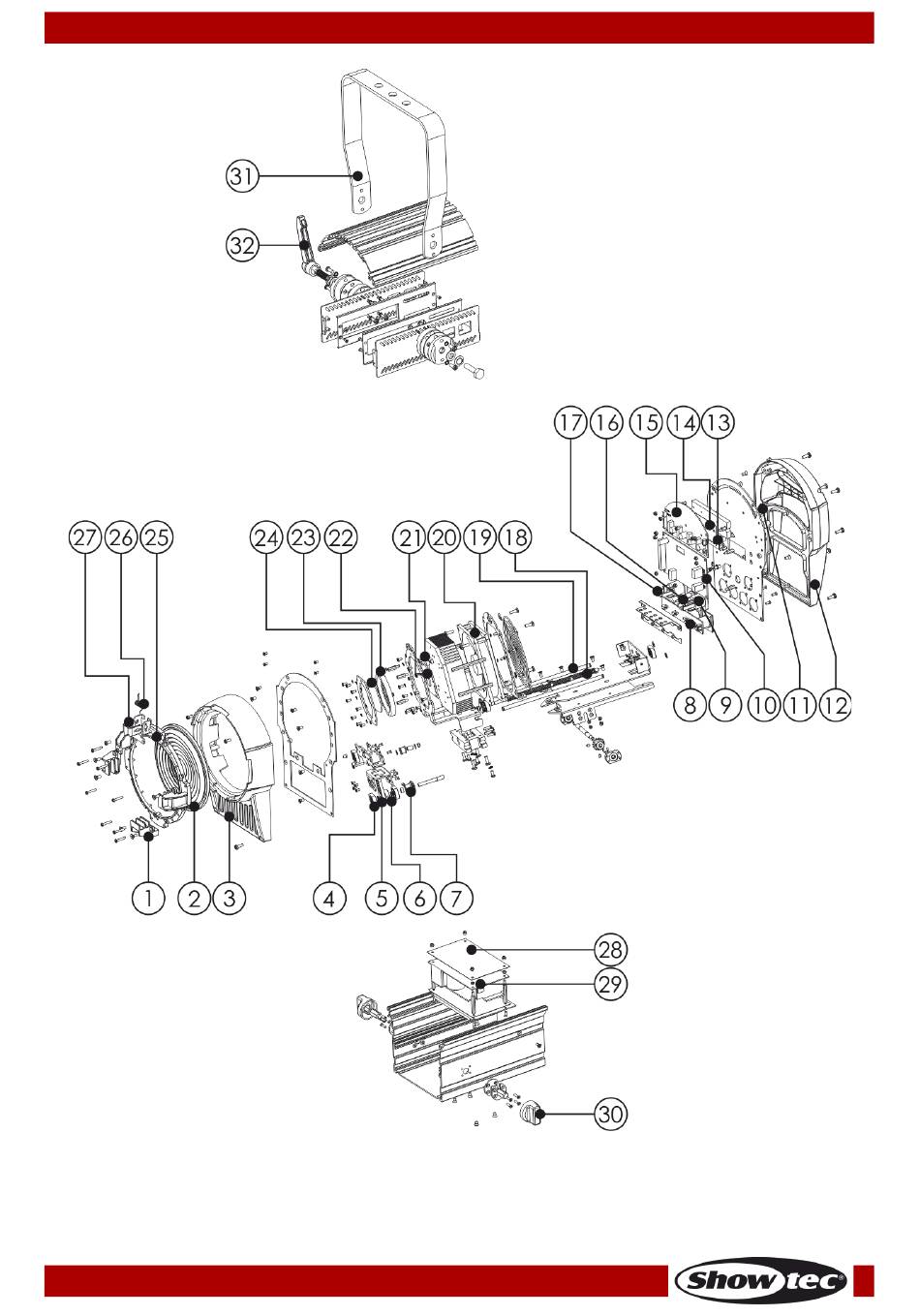 31
32
17 16 15 14 13
27 26 25
24 23 22
21 20 19 18
8 9 10 11 12
1 2 3
4 5 6 7
28
29
30
Showtec