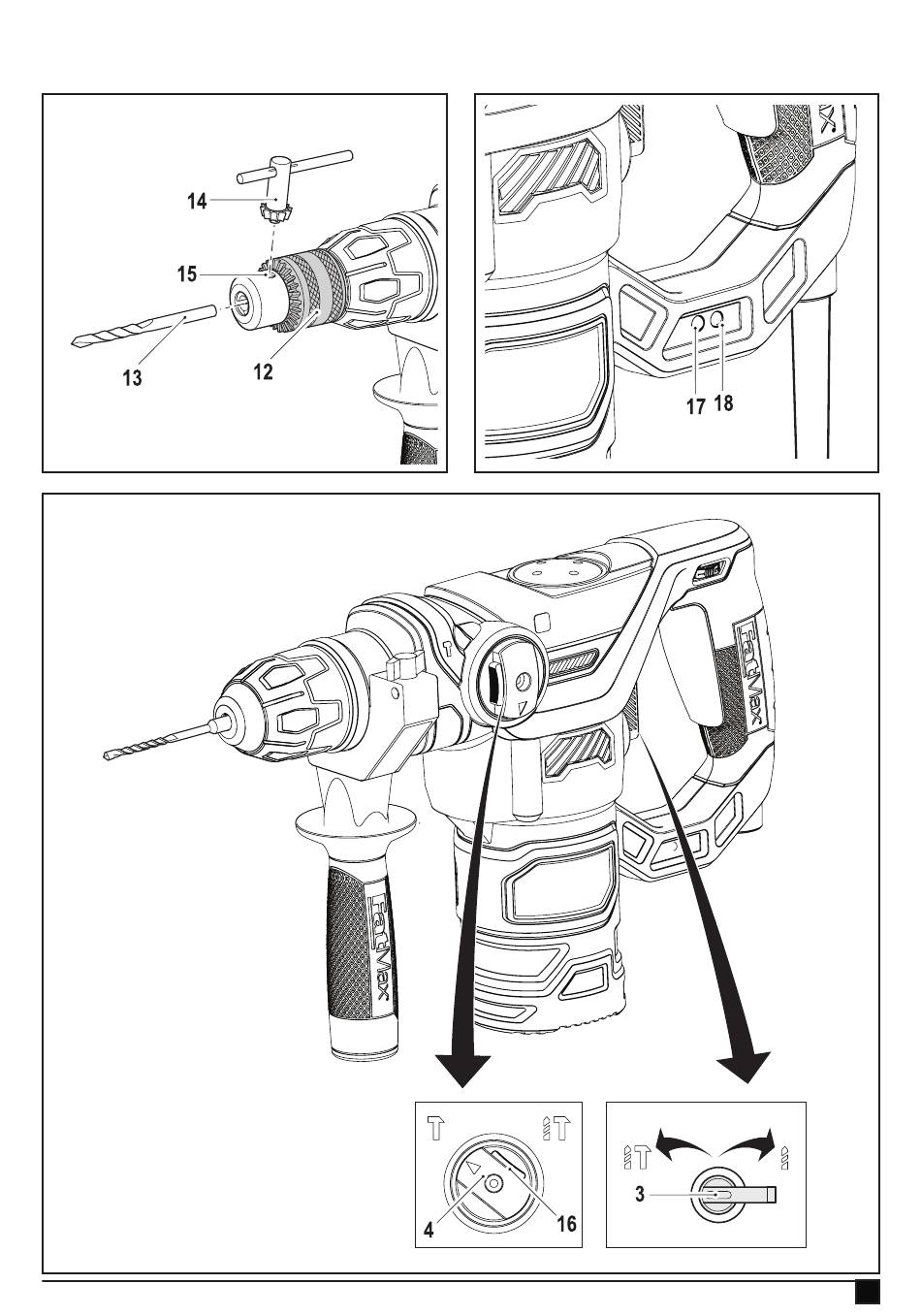 14

15

13

12

17 18

FatMax

FatMax

4

16

3