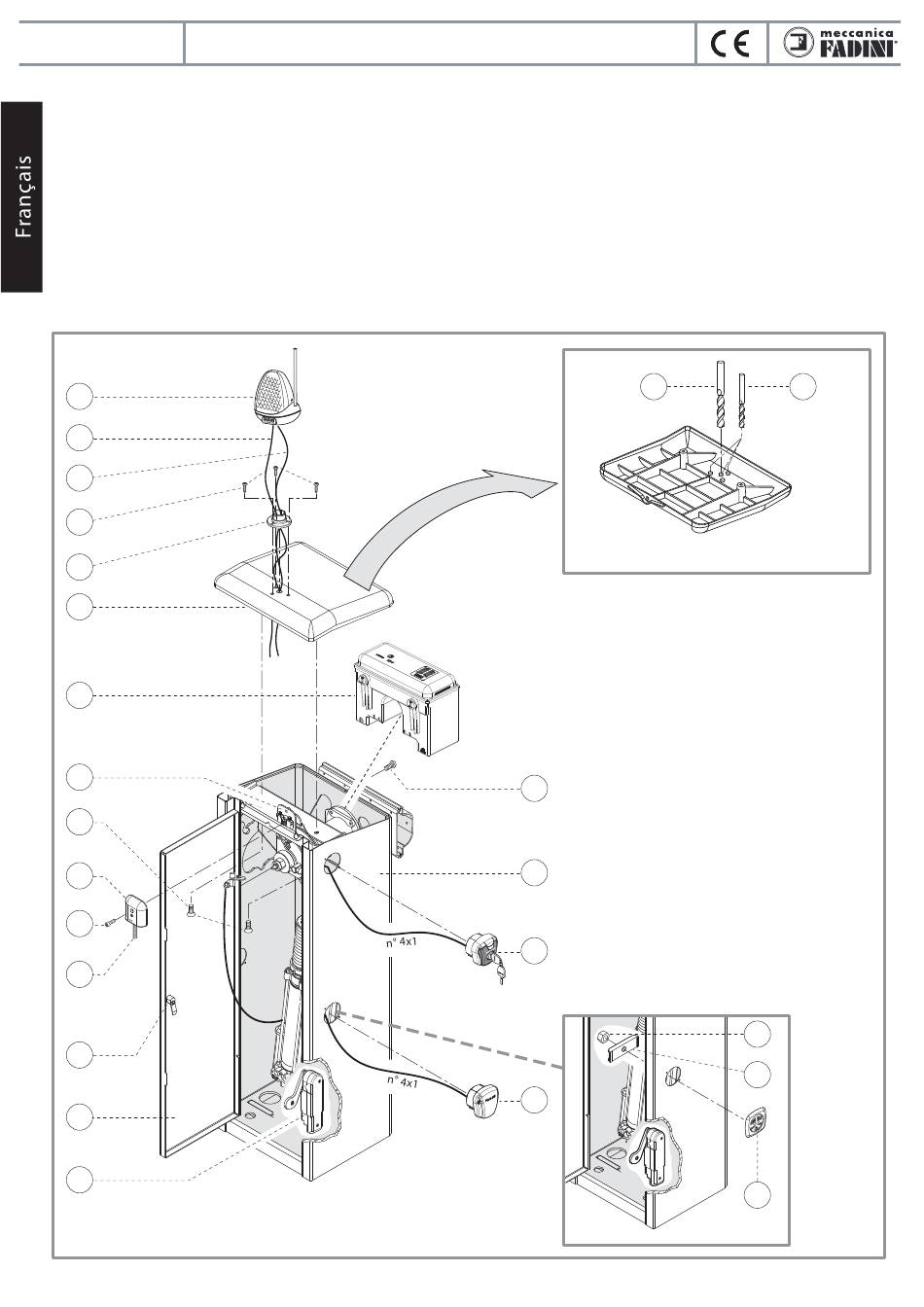 CE

meccanica FADINI

Français

n° 4x1

n° 4x1