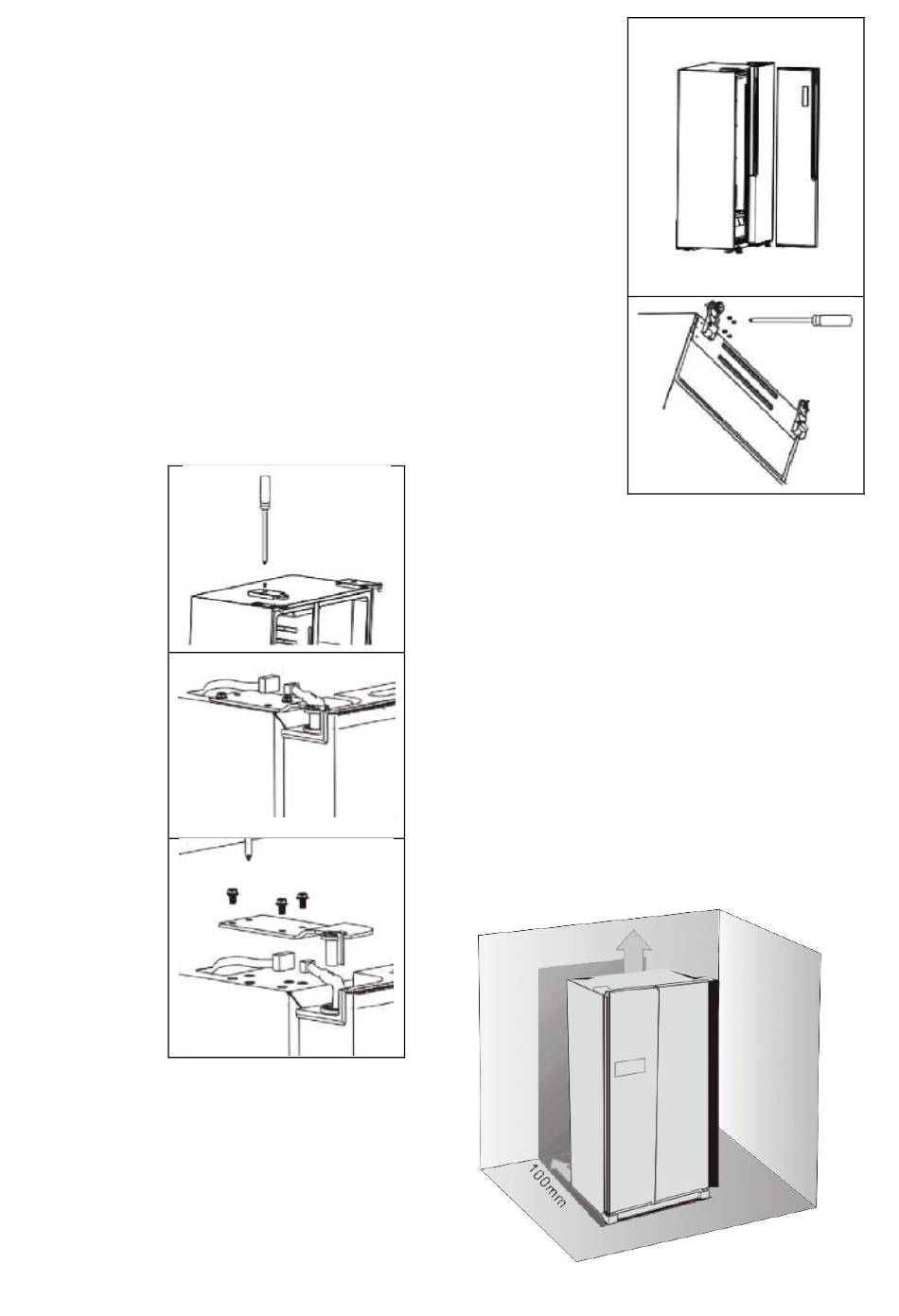 100mm