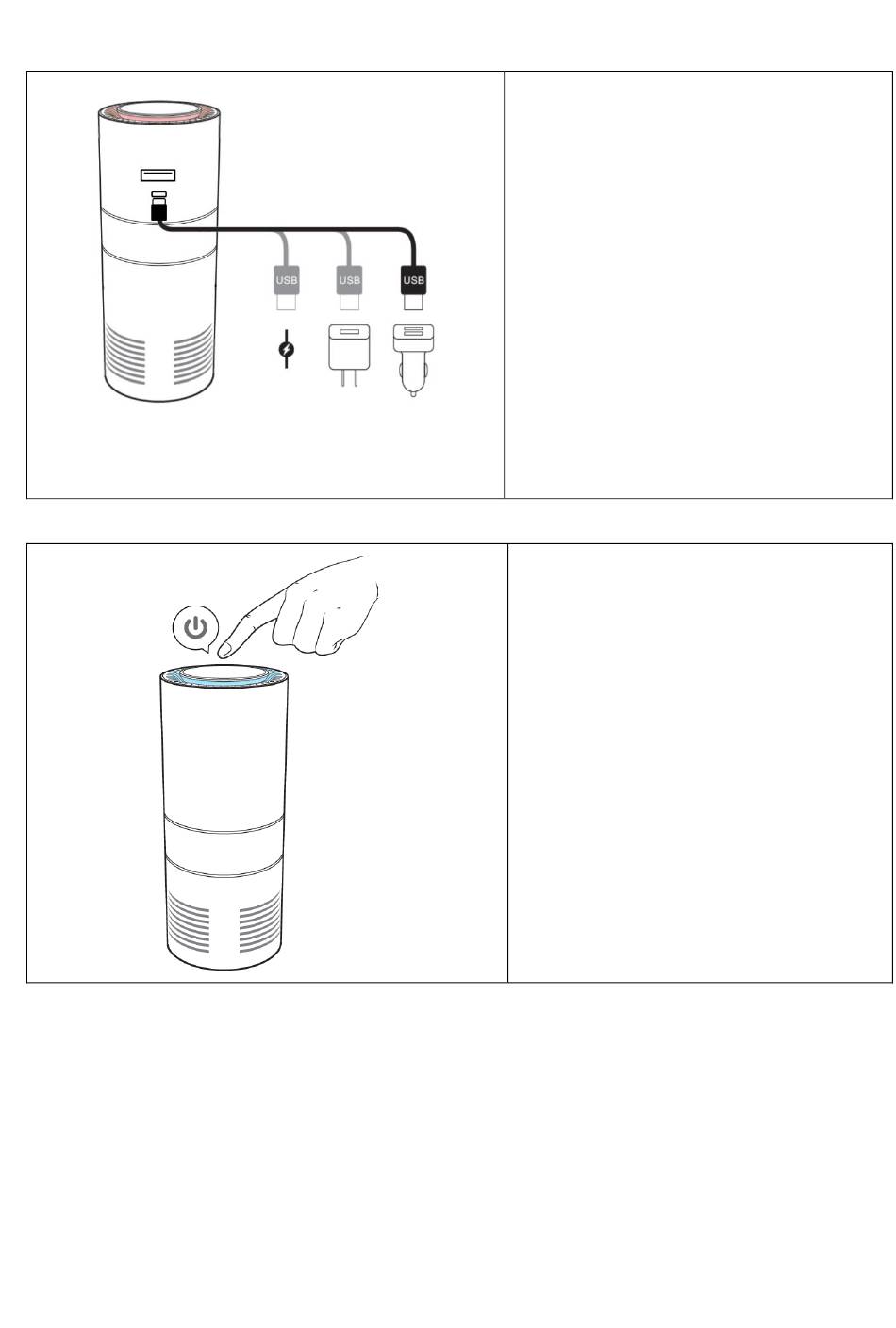 USB USB USB