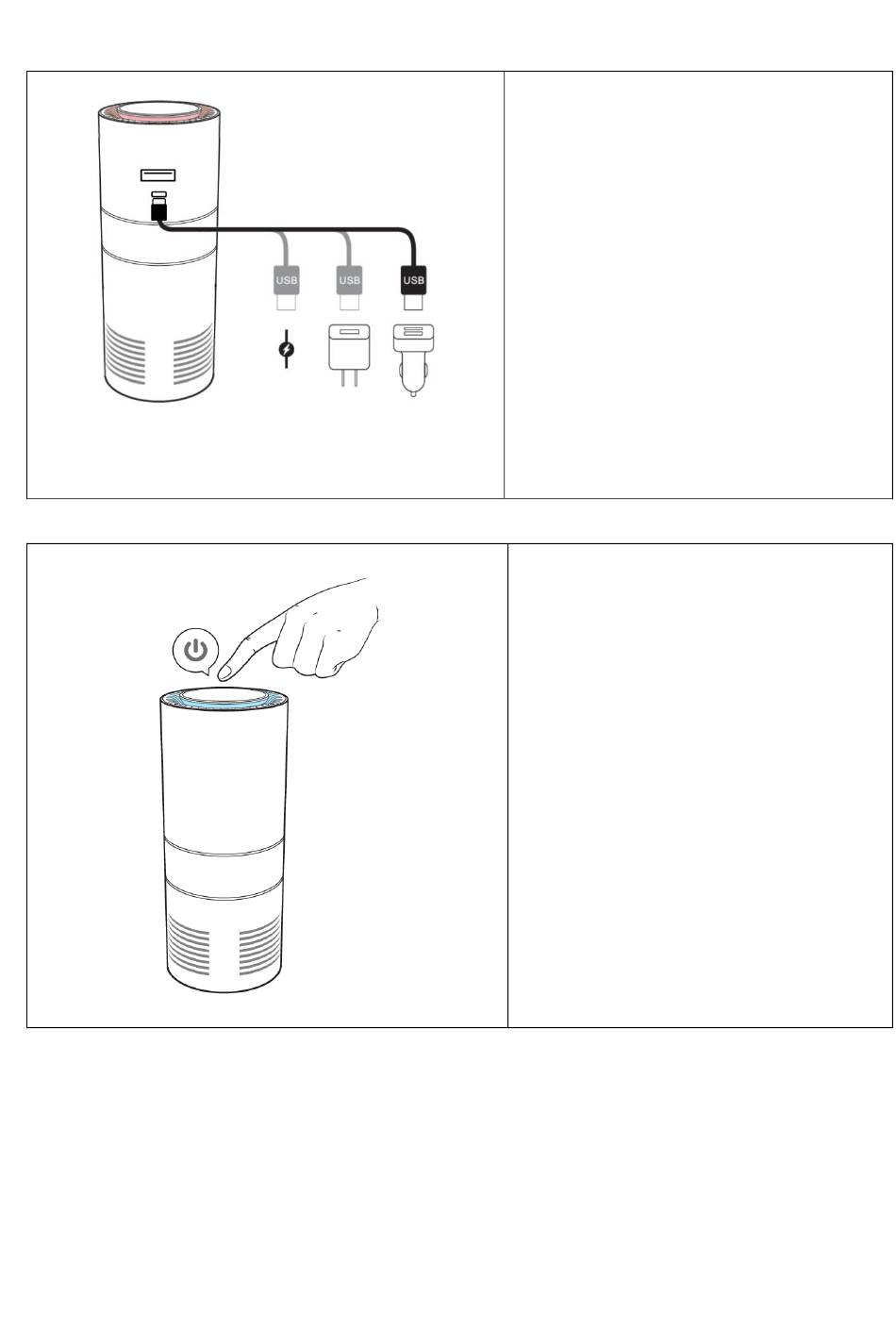 USB USB USB