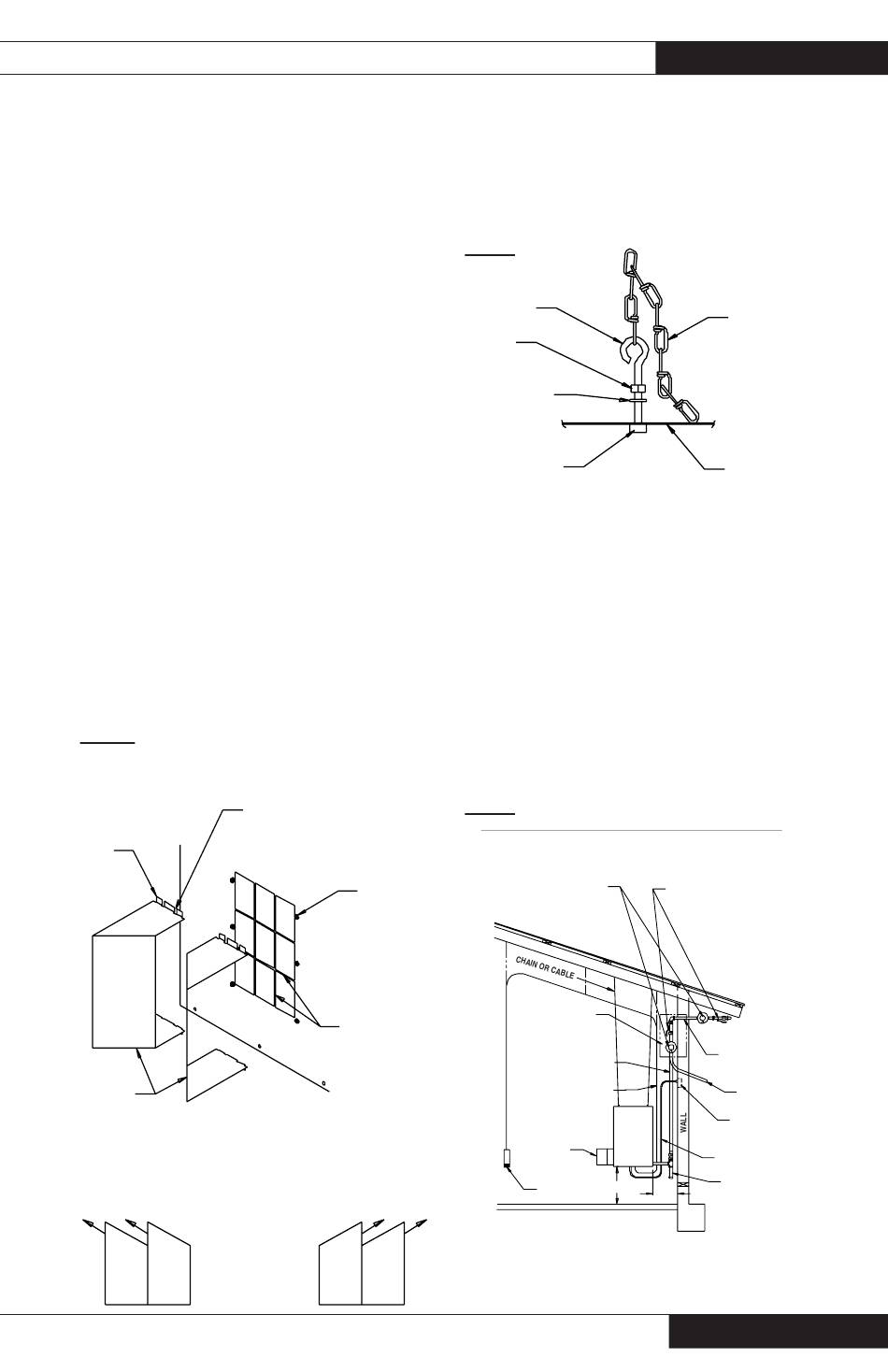 CHAIN OR CABLE

WALL