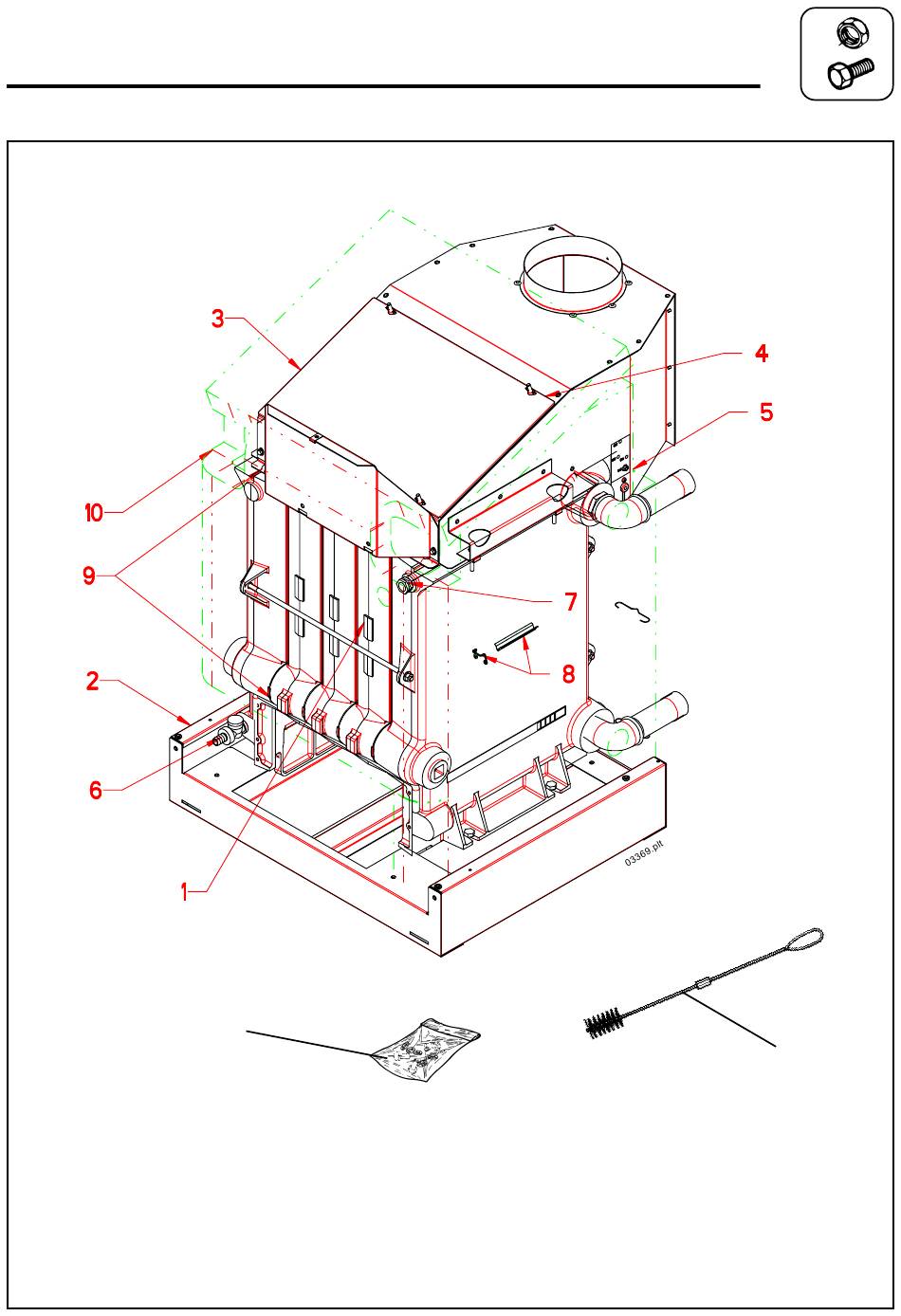 3

4

5

10

9

7

8

2

6

1

03369.plt