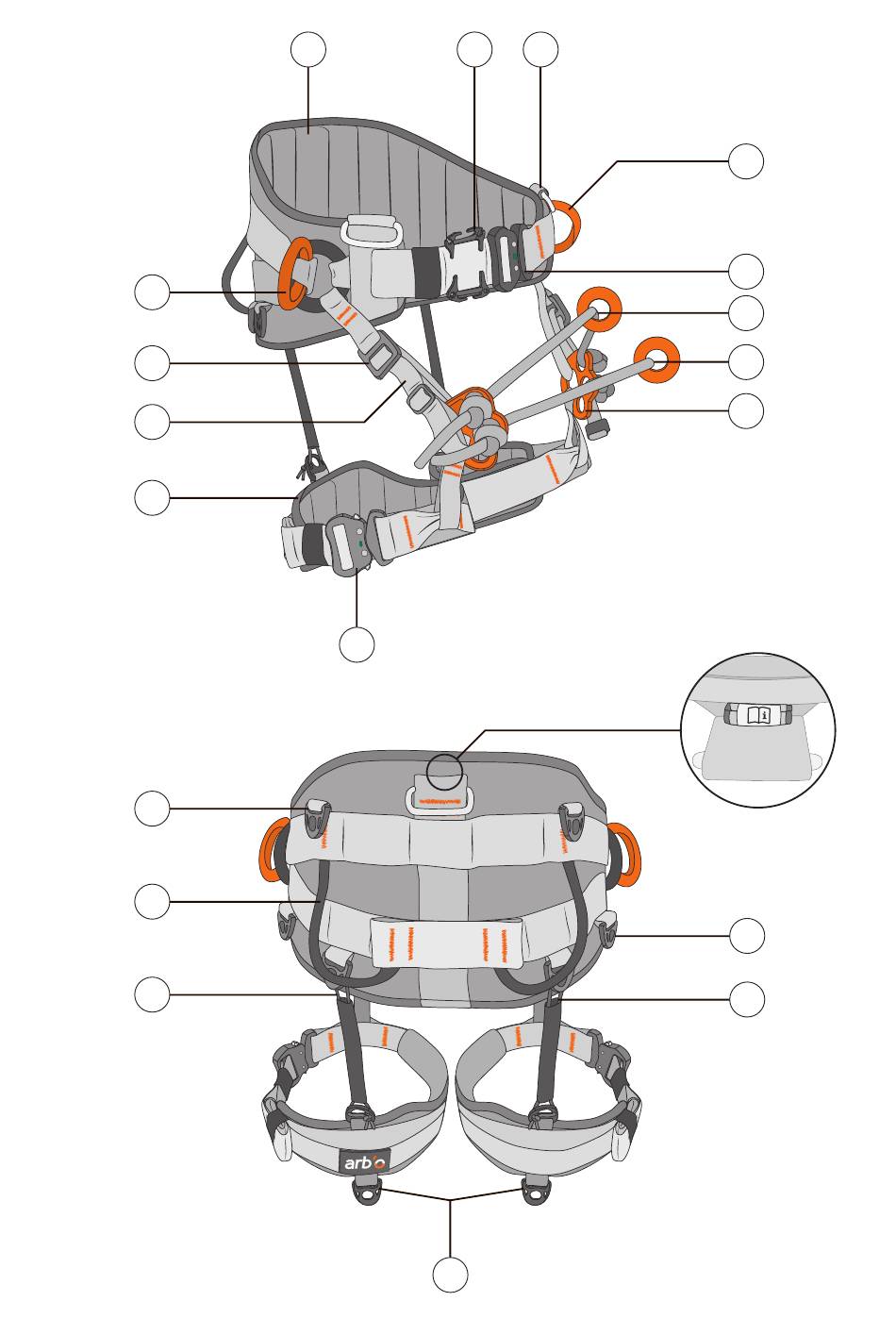 arb'o