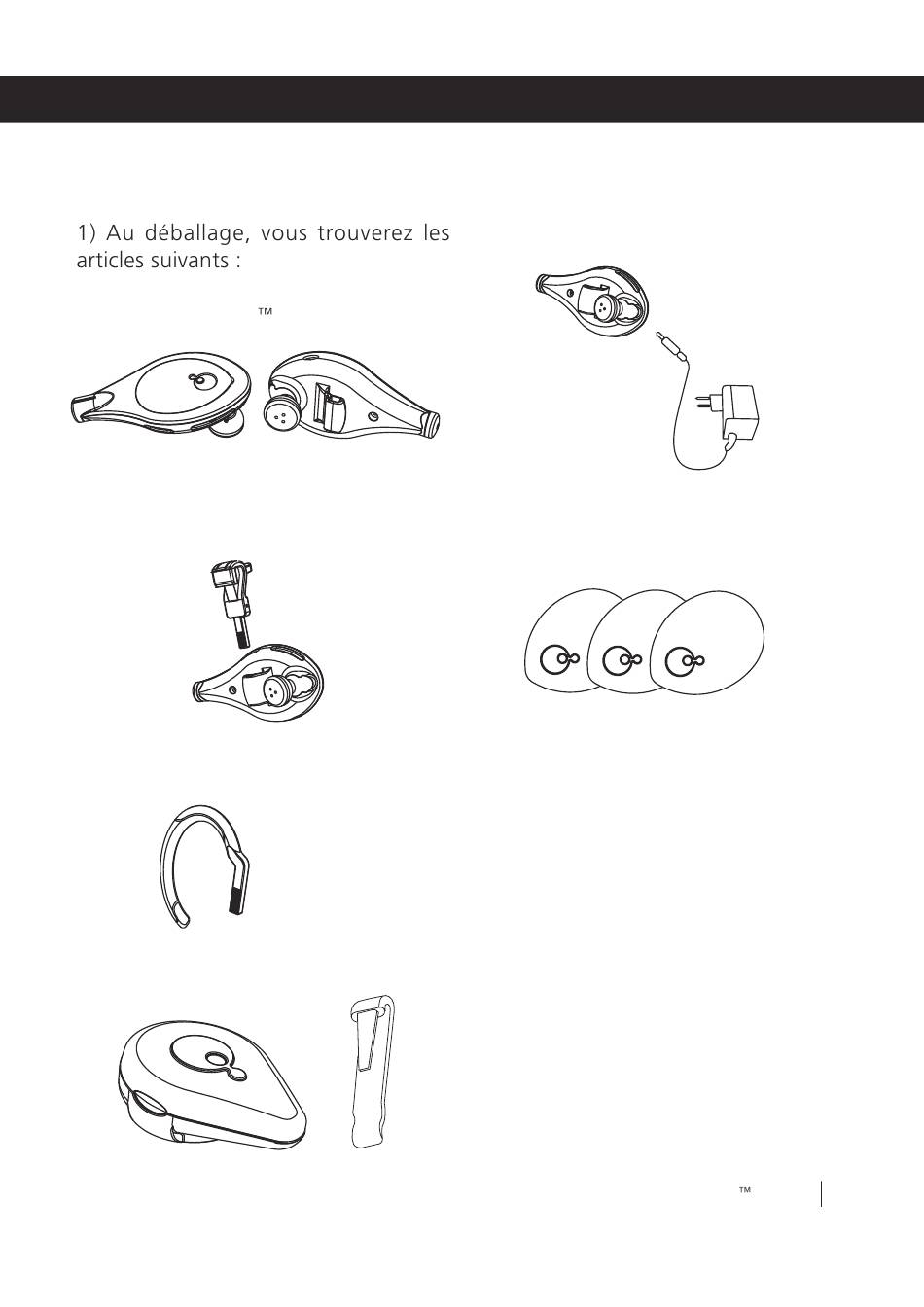 1) Au déballage, vous trouverez les articles suivants :

™

™