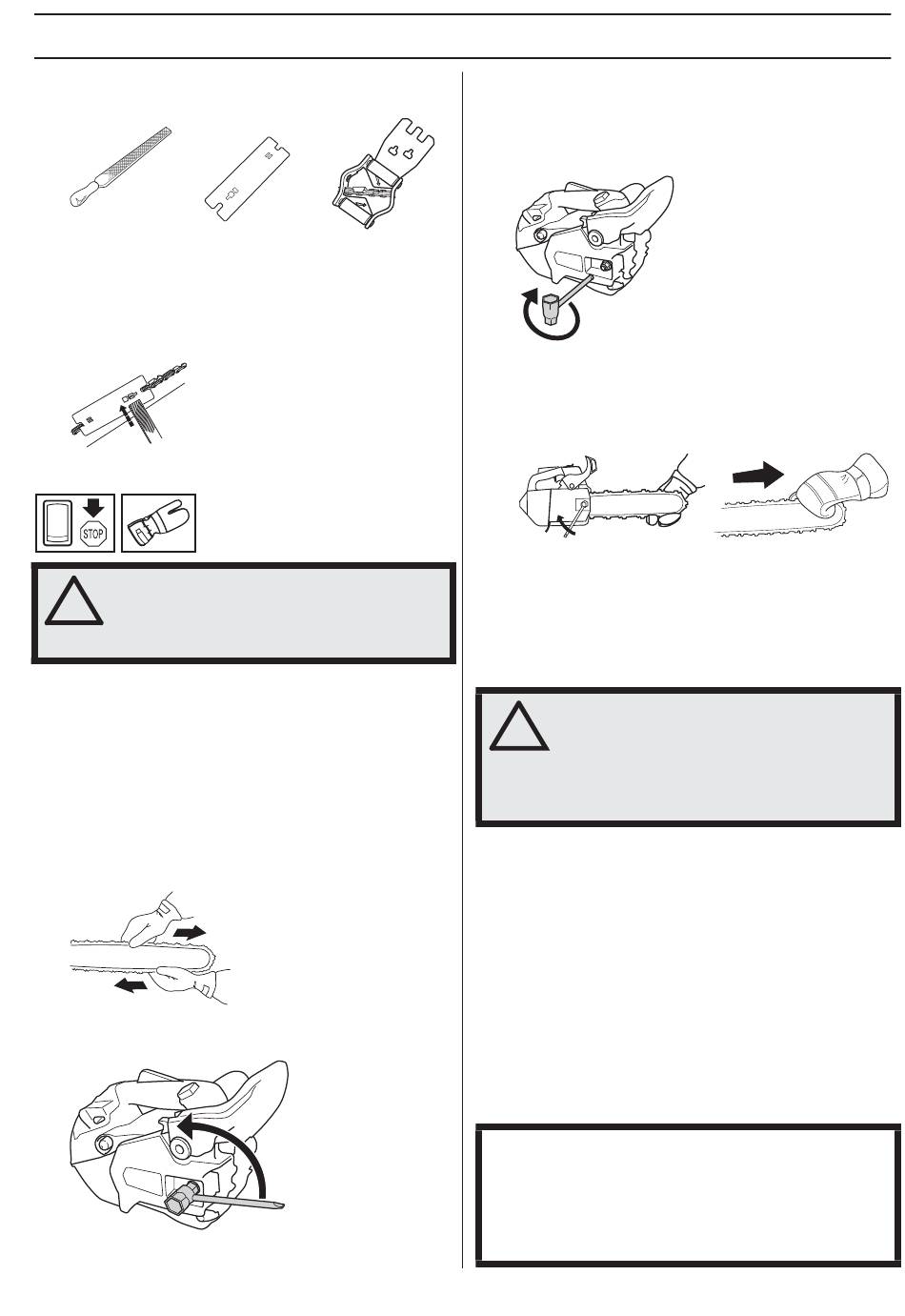 STOP