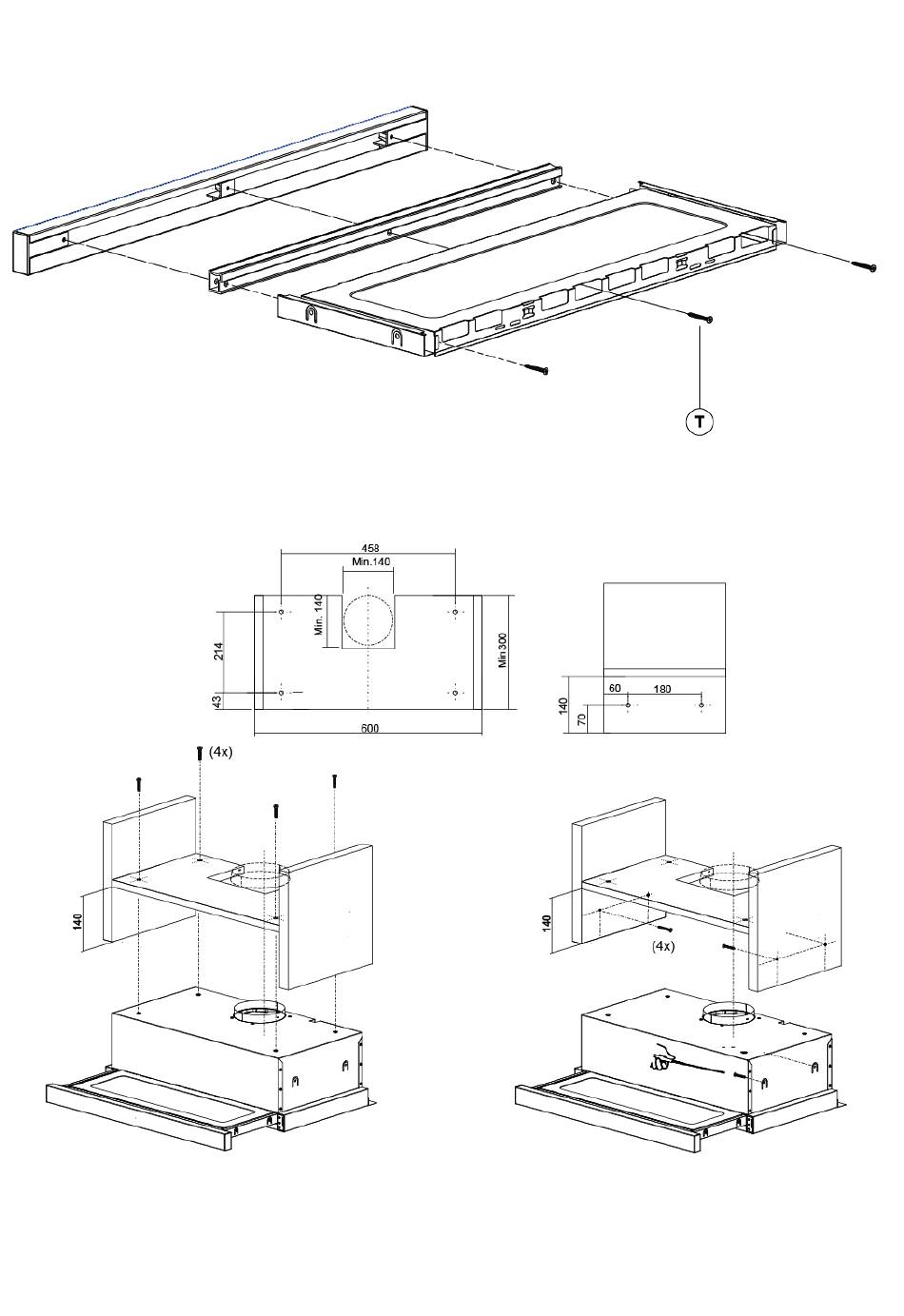 T

458
Min.140
Min. 140
214
43
Min300
600

140
70
60
180

(4x)
140

140
(4x)