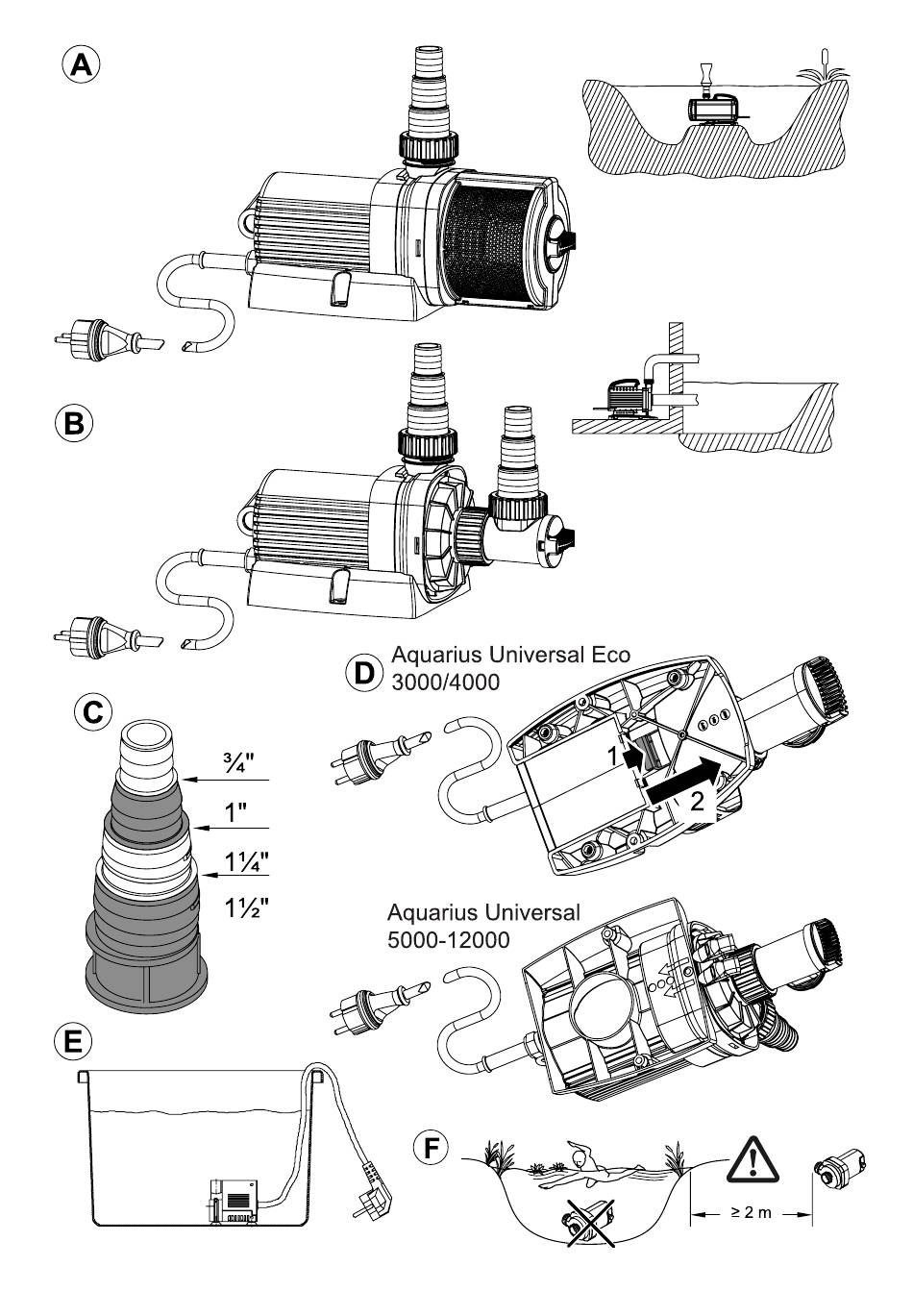 A

B

C

¾"

1"

1¼"

1½"

D

Aquarius Universal Eco 3000/4000

1

2

Aquarius Universal 5000-12000

E

F

≥ 2 m