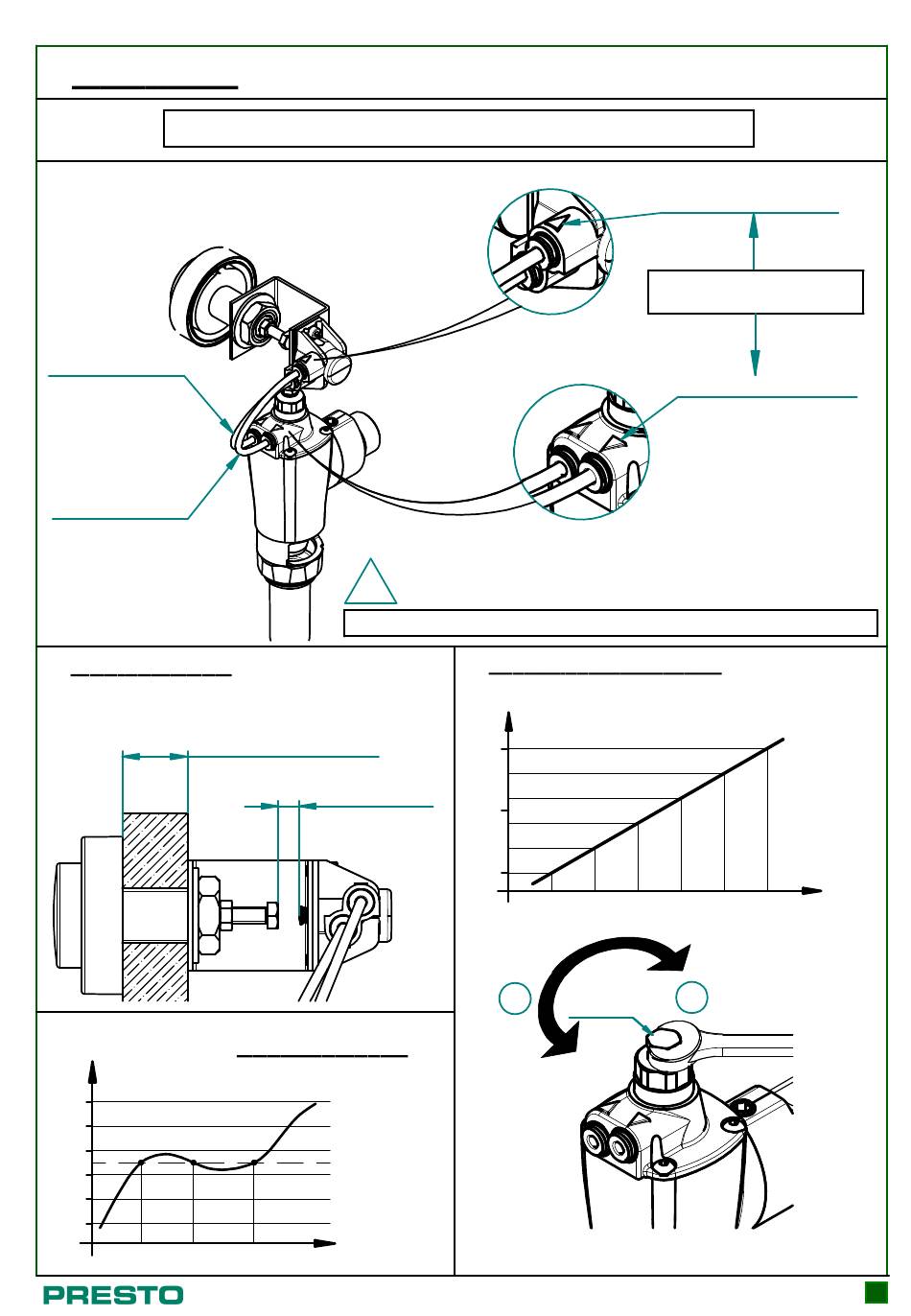 PRESTO