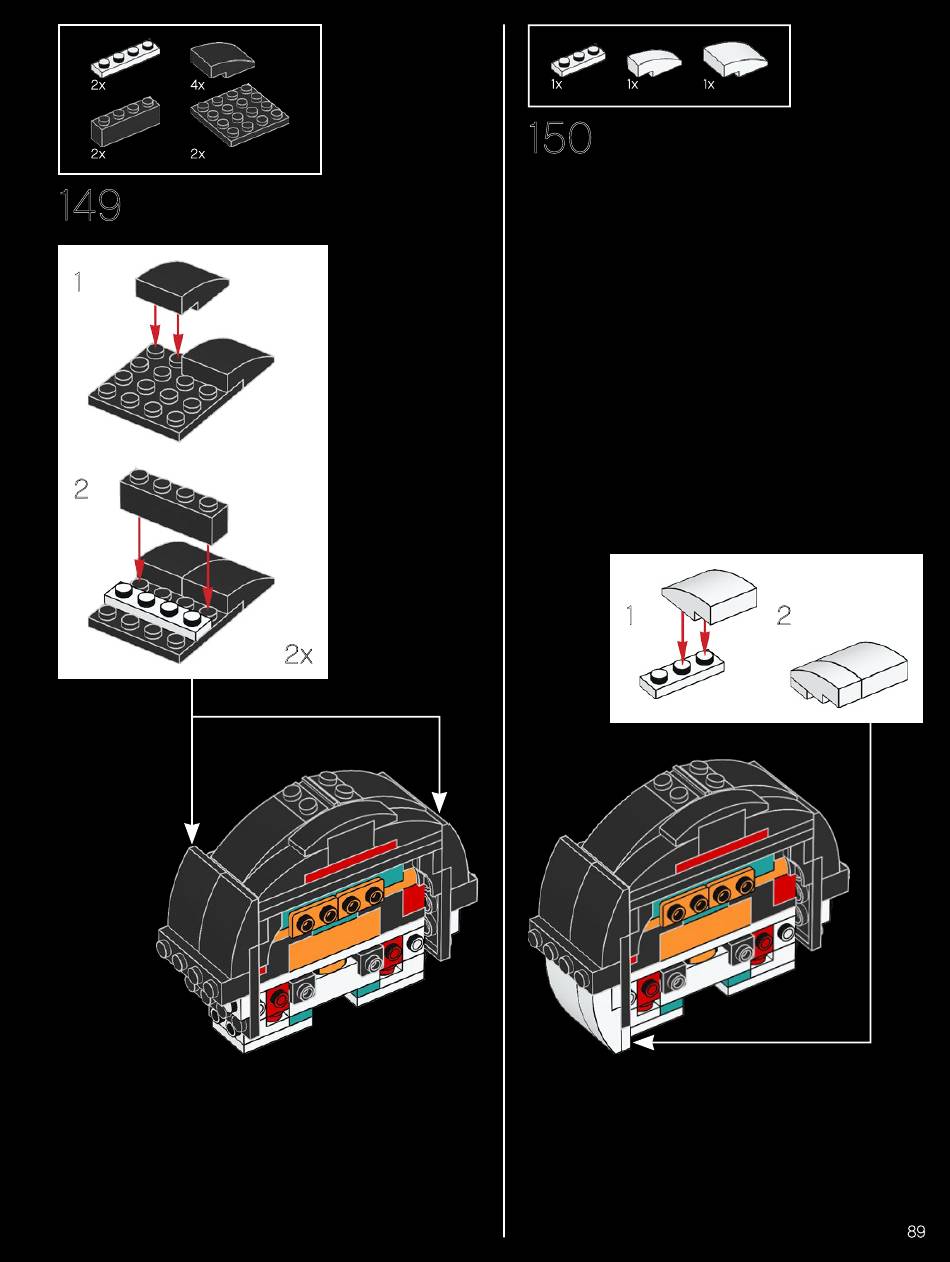 2x
4x
2x
2x

149

1

2

2x

1x
1x
1x

150

1
2

89