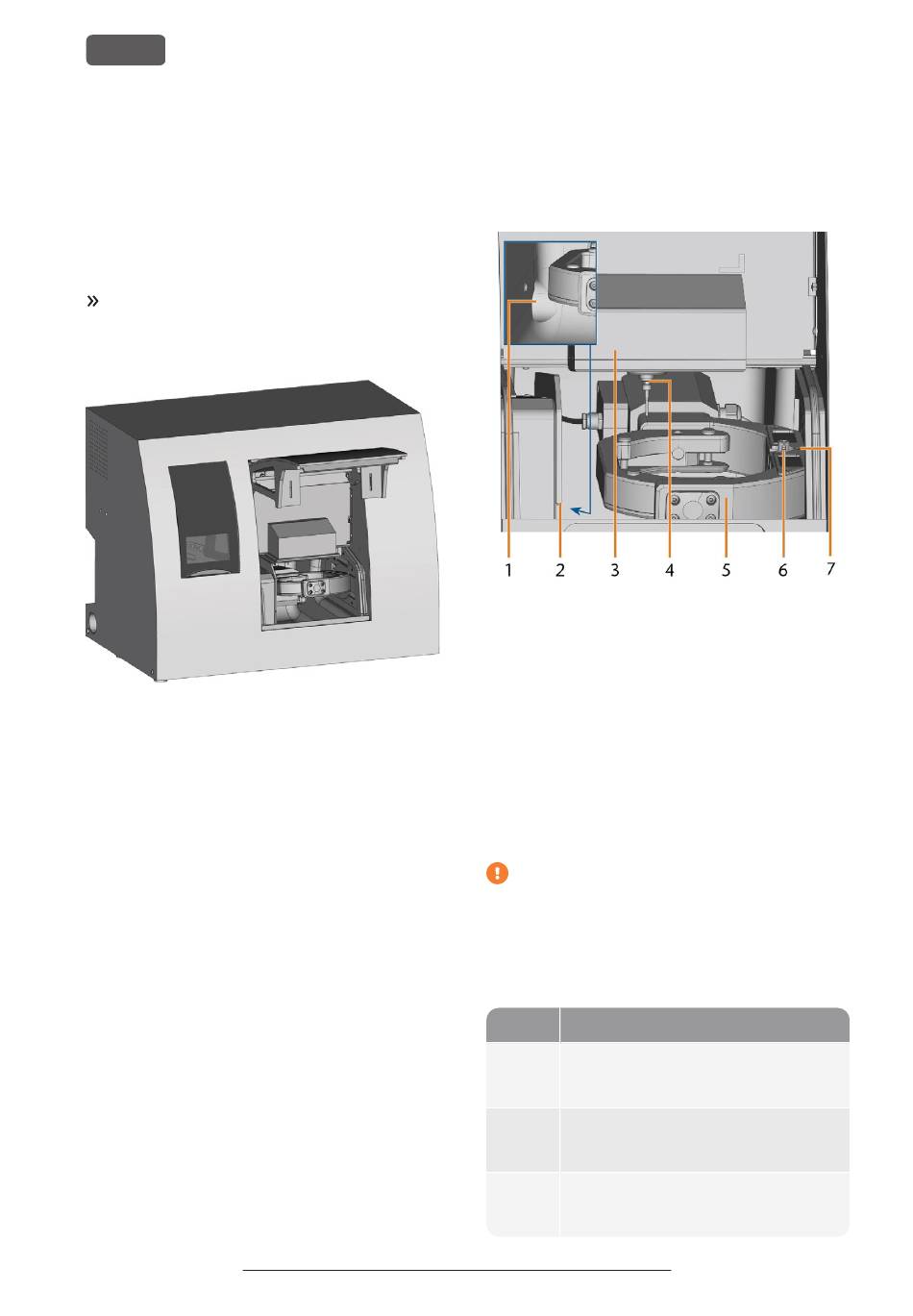 »

1 2 3 4 5 6 7