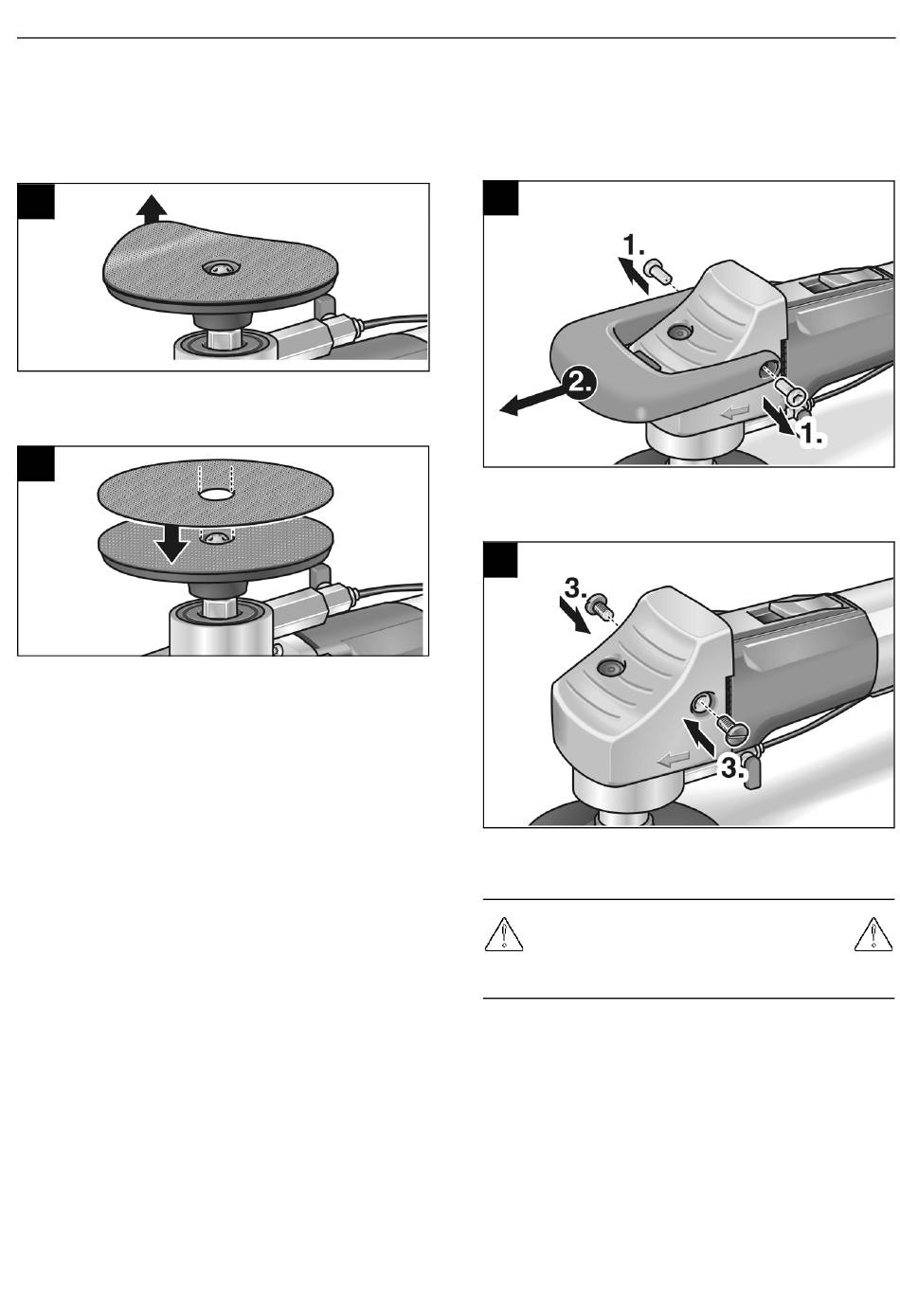 1.

2.

1.

3.

3.