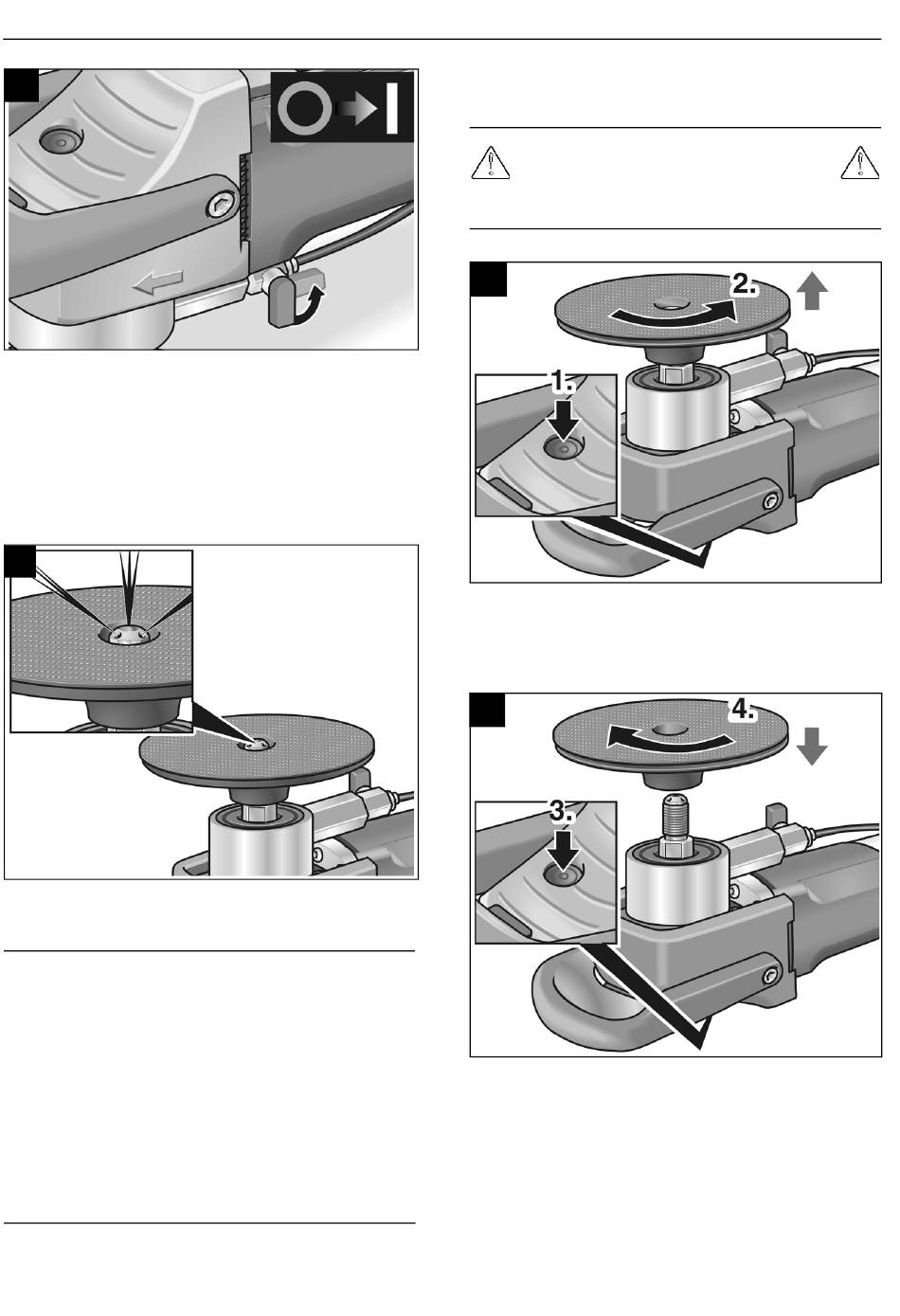 2.

1.

4.

3.