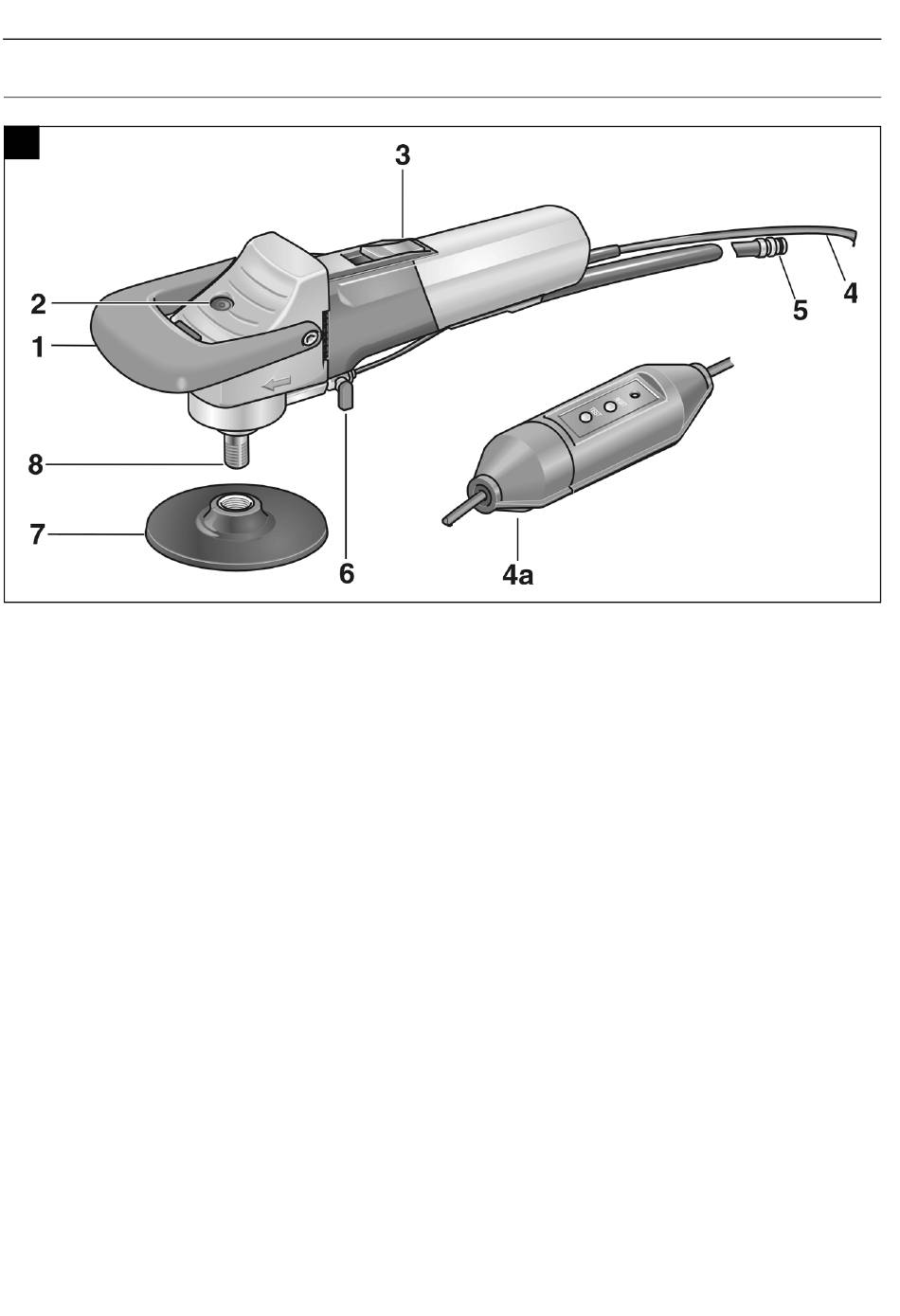 3
2
1
4
5
8
7
6
4a