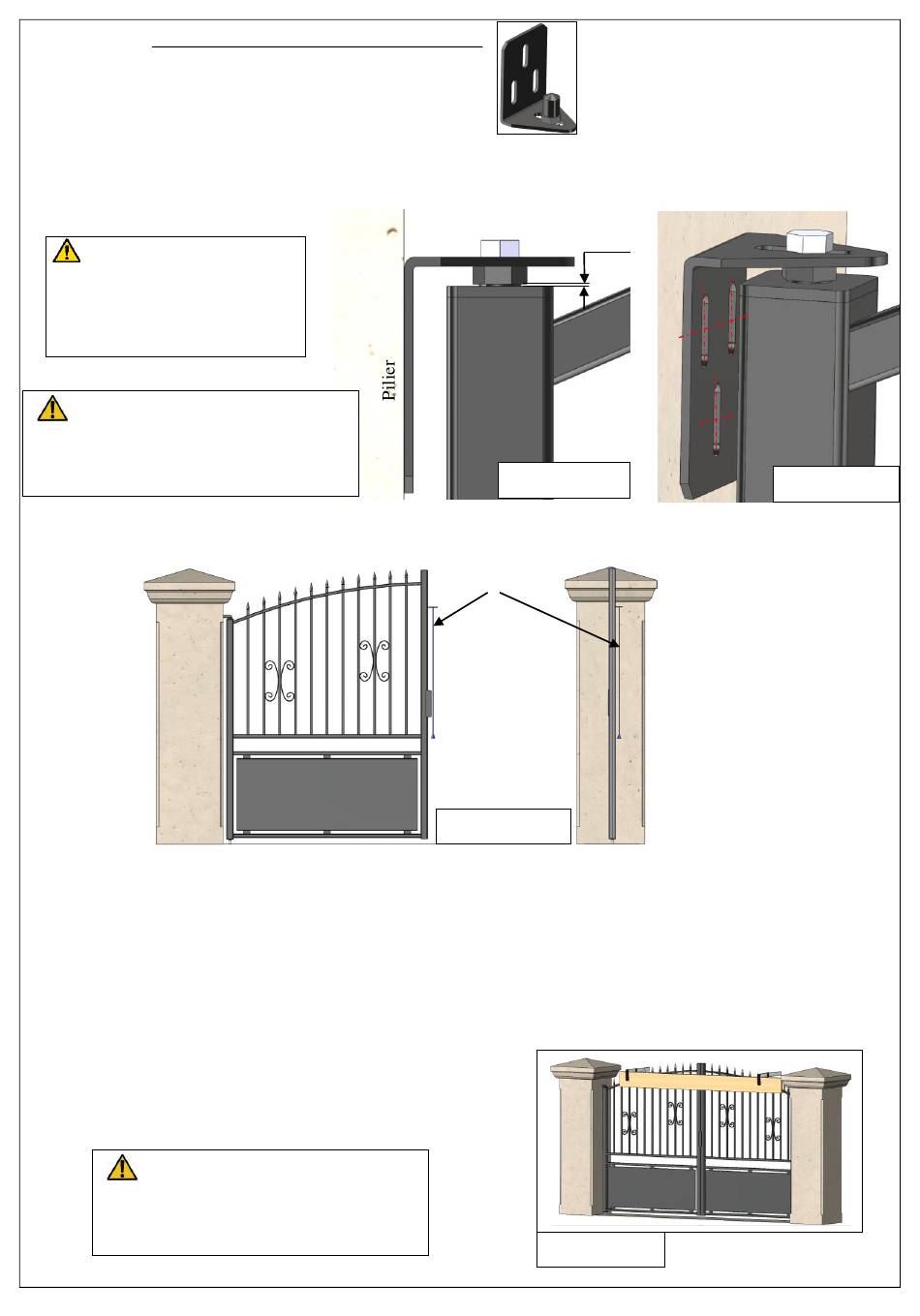 Pilier