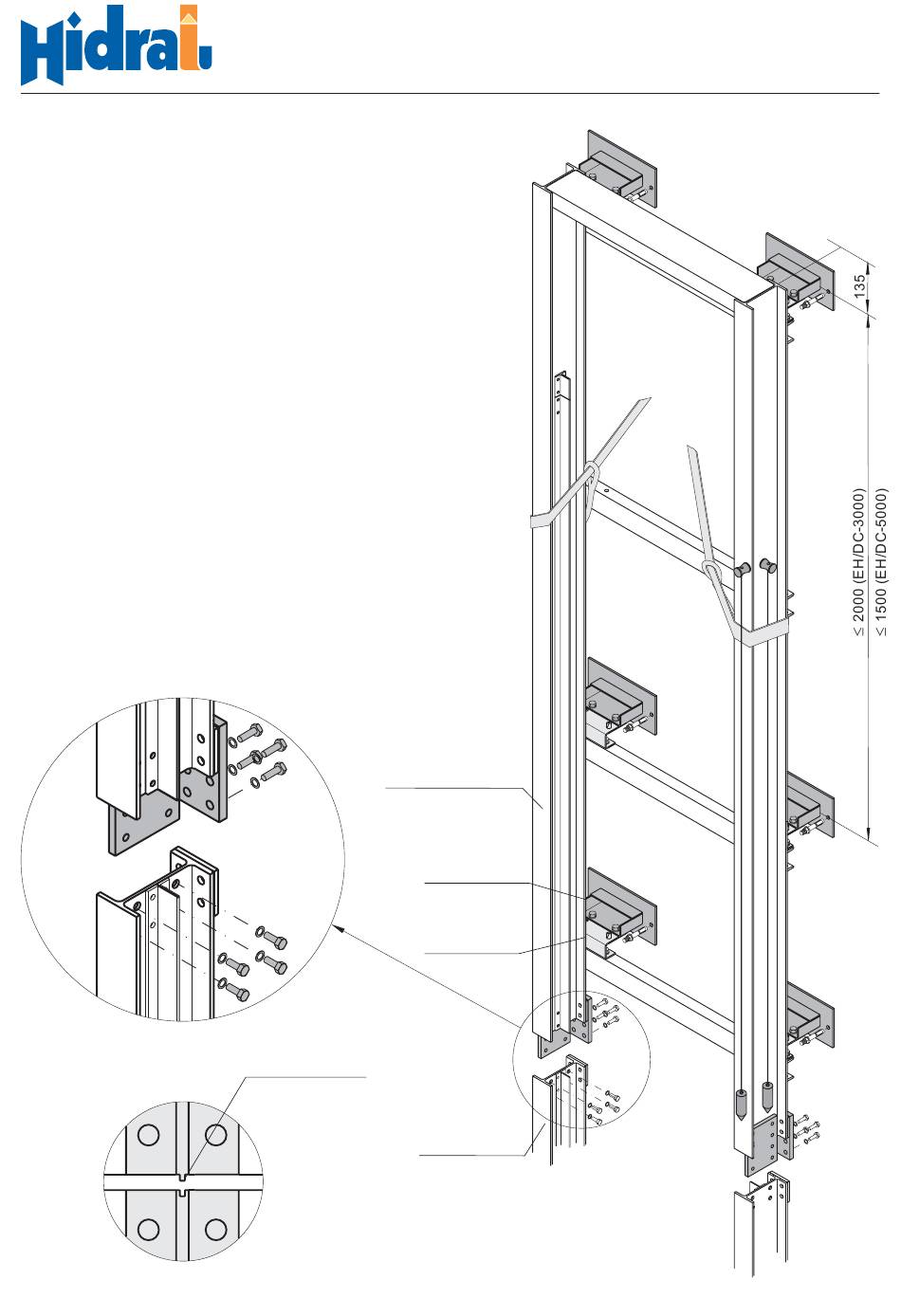 Hidral

135

≤ 2000 (EH/DC-3000)
≤ 1500 (EH/DC-5000)